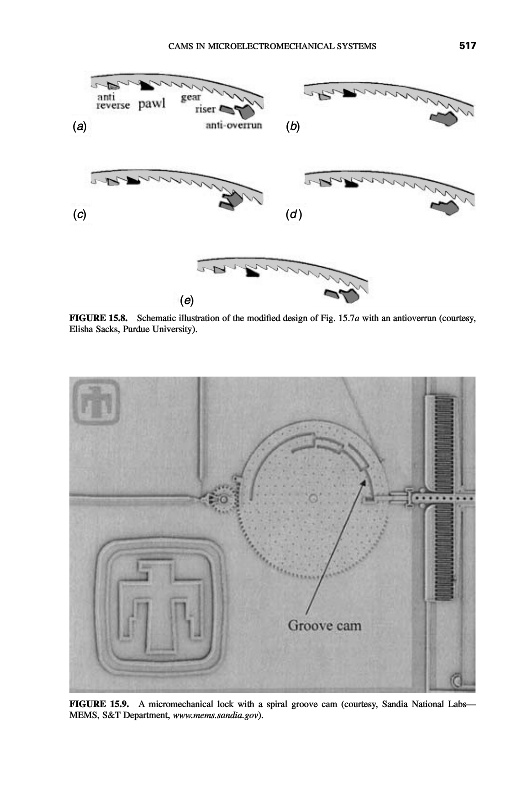 CAMS IN MICROELECTROMECHANICAL SYSTEMS 517

anti reverse pawl gear riser anti-overrun

(a) (b)

(c) (d)

(e)

FIGURE 15.8. Schematic illustration of the modified design of Fig. 15.7a with an antioverrun (courtesy, Elisha Sacks, Purdue University).

Groove cam

FIGURE 15.9. A micromechanical lock with a spiral groove cam (courtesy, Sandia National Labs—MEMS, S&T Department, www.mems.sandia.gov).