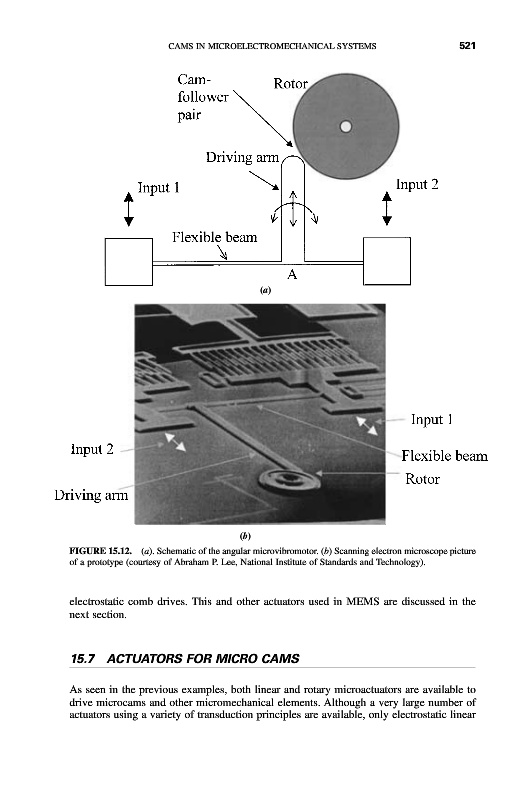 CAMS IN MICROELECTROMECHANICAL SYSTEMS 521

Cam-follower pair

Rotor

Driving arm

Input 1

Input 2

Flexible beam

A

(a)

Input 1

Input 2

Flexible beam

Rotor

Driving arm

(b)

FIGURE 15.12. (a). Schematic of the angular microvibromotor. (b) Scanning electron microscope picture of a prototype (courtesy of Abraham P. Lee, National Institute of Standards and Technology).

electrostatic comb drives. This and other actuators used in MEMS are discussed in the next section.

15.7 ACTUATORS FOR MICRO CAMS

As seen in the previous examples, both linear and rotary microactuators are available to drive microcams and other micromechanical elements. Although a very large number of actuators using a variety of transduction principles are available, only electrostatic linear