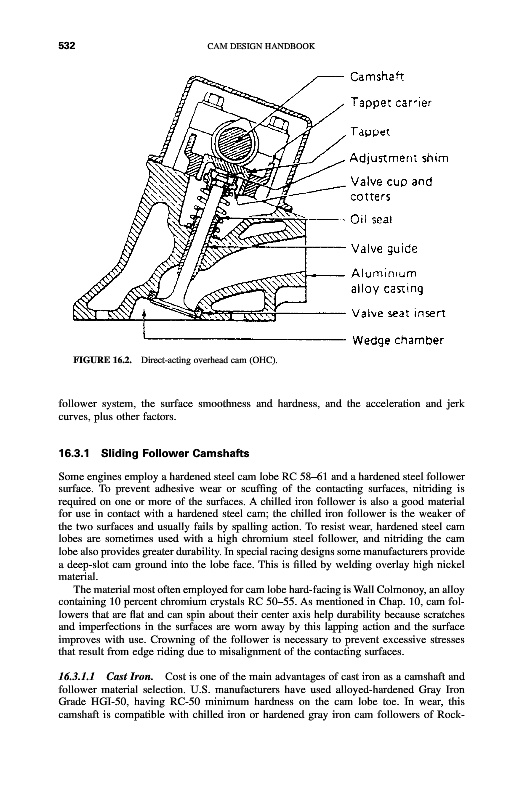 532 CAM DESIGN HANDBOOK

Camshaft
Tappet carrier
Tappet
Adjustment shim
Valve cup and cotters
Oil seal
Valve guide
Aluminium alloy casting
Valve seat insert
Wedge chamber

FIGURE 16.2. Direct-acting overhead cam (OHC).

follower system, the surface smoothness and hardness, and the acceleration and jerk curves, plus other factors.

16.3.1 Sliding Follower Camshafts

Some engines employ a hardened steel cam lobe RC 58–61 and a hardened steel follower surface. To prevent adhesive wear or scuffing of the contacting surfaces, nitriding is required on one or more of the surfaces. A chilled iron follower is also a good material for use in contact with a hardened steel cam; the chilled iron follower is the weaker of the two surfaces and usually fails by spalling action. To resist wear, hardened steel cam lobes are sometimes used with a high chromium steel follower, and nitriding the cam lobe also provides greater durability. In special racing designs some manufacturers provide a deep-slot cam ground into the lobe face. This is filled by welding overlay high nickel material.

The material most often employed for cam lobe hard-facing is Wall Colmonoy, an alloy containing 10 percent chromium crystals RC 50–55. As mentioned in Chap. 10, cam followers that are flat and can spin about their center axis help durability because scratches and imperfections in the surfaces are worn away by this lapping action and the surface improves with use. Crowning of the follower is necessary to prevent excessive stresses that result from edge riding due to misalignment of the contacting surfaces.

16.3.1.1 Cast Iron. Cost is one of the main advantages of cast iron as a camshaft and follower material selection. U.S. manufacturers have used alloyed-hardened Gray Iron Grade HGI-50, having RC-50 minimum hardness on the cam lobe toe. In wear, this camshaft is compatible with chilled iron or hardened gray iron cam followers of Rock-