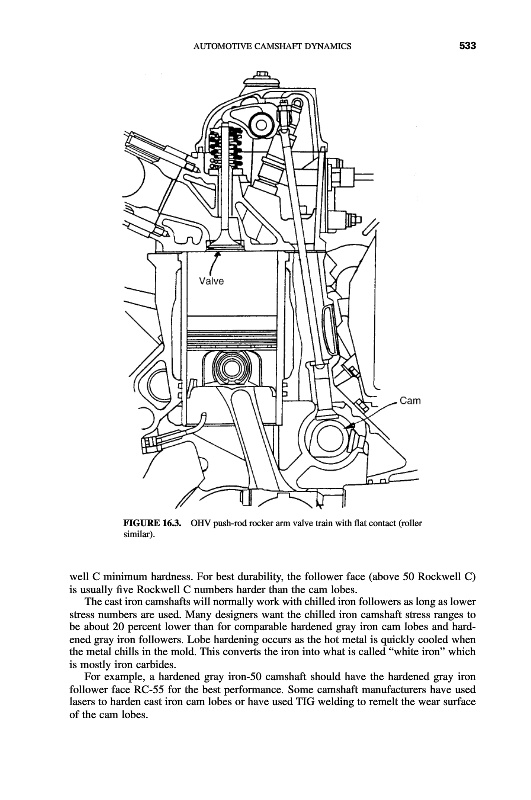 AUTOMOTIVE CAMSHAFT DYNAMICS 533

Valve

Cam

FIGURE 16.3. OHV push-rod rocker arm valve train with flat contact (roller similar).

well C minimum hardness. For best durability, the follower face (above 50 Rockwell C) is usually five Rockwell C numbers harder than the cam lobes.

The cast iron camshafts will normally work with chilled iron followers as long as lower stress numbers are used. Many designers want the chilled iron camshaft stress ranges to be about 20 percent lower than for comparable hardened gray iron cam lobes and hardened gray iron followers. Lobe hardening occurs as the hot metal is quickly cooled when the metal chills in the mold. This converts the iron into what is called "white iron" which is mostly iron carbides.

For example, a hardened gray iron-50 camshaft should have the hardened gray iron follower face RC-55 for the best performance. Some camshaft manufacturers have used lasers to harden cast iron cam lobes or have used TIG welding to remelt the wear surface of the cam lobes.