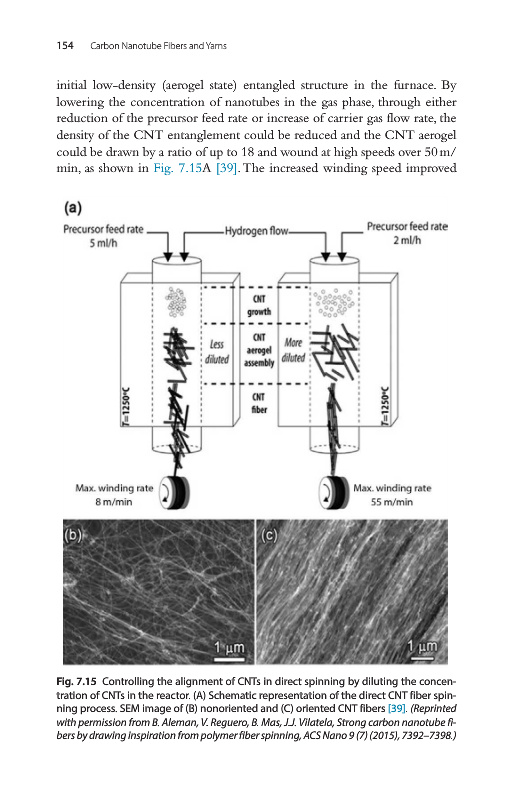 154 Carbon Nanotube Fibers and Yarns

initial low-density (aerogel state) entangled structure in the furnace. By lowering the concentration of nanotubes in the gas phase, through either reduction of the precursor feed rate or increase of carrier gas flow rate, the density of the CNT entanglement could be reduced and the CNT aerogel could be drawn by a ratio of up to 18 and wound at high speeds over 50 m/min, as shown in Fig. 7.15A [39]. The increased winding speed improved

(a)

Precursor feed rate 5 ml/h

Hydrogen flow

Precursor feed rate 2 ml/h

CNT growth

Less diluted

CNT aerogel assembly

More diluted

CNT fiber

T=1250°C

T=1250°C

Max. winding rate 8 m/min

Max. winding rate 55 m/min

(b)

1 μm

(c)

1 μm

Fig. 7.15 Controlling the alignment of CNTs in direct spinning by diluting the concentration of CNTs in the reactor. (A) Schematic representation of the direct CNT fiber spinning process. SEM image of (B) nonoriented and (C) oriented CNT fibers [39]. (Reprinted with permission from B. Aleman, V. Reguero, B. Mas, J.J. Vilatela, Strong carbon nanotube fibers by drawing inspiration from polymer fiber spinning, ACS Nano 9 (7) (2015), 7392–7398.)