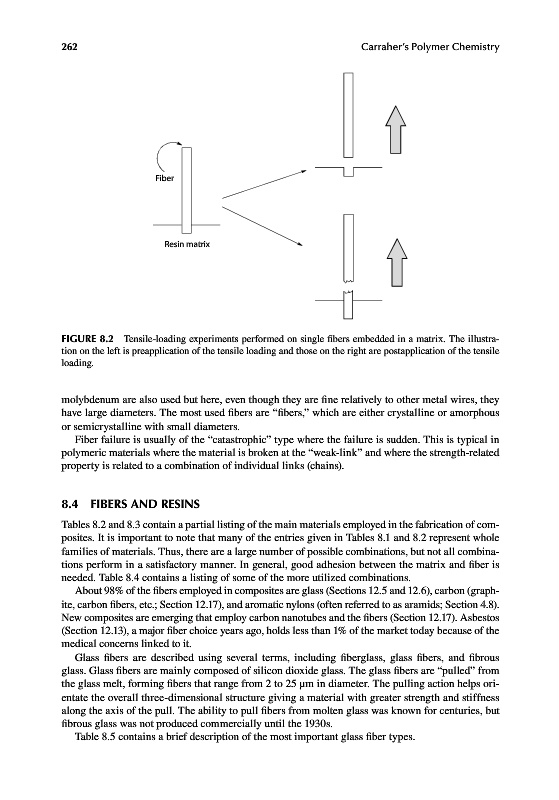 262

Carraher's Polymer Chemistry

Fiber

Resin matrix

FIGURE 8.2 Tensile-loading experiments performed on single fibers embedded in a matrix. The illustration on the left is preapplication of the tensile loading and those on the right are postapplication of the tensile loading.

molybdenum are also used but here, even though they are fine relatively to other metal wires, they have large diameters. The most used fibers are "fibers," which are either crystalline or amorphous or semicrystalline with small diameters.

Fiber failure is usually of the "catastrophic" type where the failure is sudden. This is typical in polymeric materials where the material is broken at the "weak-link" and where the strength-related property is related to a combination of individual links (chains).

8.4 FIBERS AND RESINS

Tables 8.2 and 8.3 contain a partial listing of the main materials employed in the fabrication of composites. It is important to note that many of the entries given in Tables 8.1 and 8.2 represent whole families of materials. Thus, there are a large number of possible combinations, but not all combinations perform in a satisfactory manner. In general, good adhesion between the matrix and fiber is needed. Table 8.4 contains a listing of some of the more utilized combinations.

About 98% of the fibers employed in composites are glass (Sections 12.5 and 12.6), carbon (graphite, carbon fibers, etc.; Section 12.17), and aromatic nylons (often referred to as aramids; Section 4.8). New composites are emerging that employ carbon nanotubes and the fibers (Section 12.17). Asbestos (Section 12.13), a major fiber choice years ago, holds less than 1% of the market today because of the medical concerns linked to it.

Glass fibers are described using several terms, including fiberglass, glass fibers, and fibrous glass. Glass fibers are mainly composed of silicon dioxide glass. The glass fibers are "pulled" from the glass melt, forming fibers that range from 2 to 25 μm in diameter. The pulling action helps orientate the overall three-dimensional structure giving a material with greater strength and stiffness along the axis of the pull. The ability to pull fibers from molten glass was known for centuries, but fibrous glass was not produced commercially until the 1930s.

Table 8.5 contains a brief description of the most important glass fiber types.