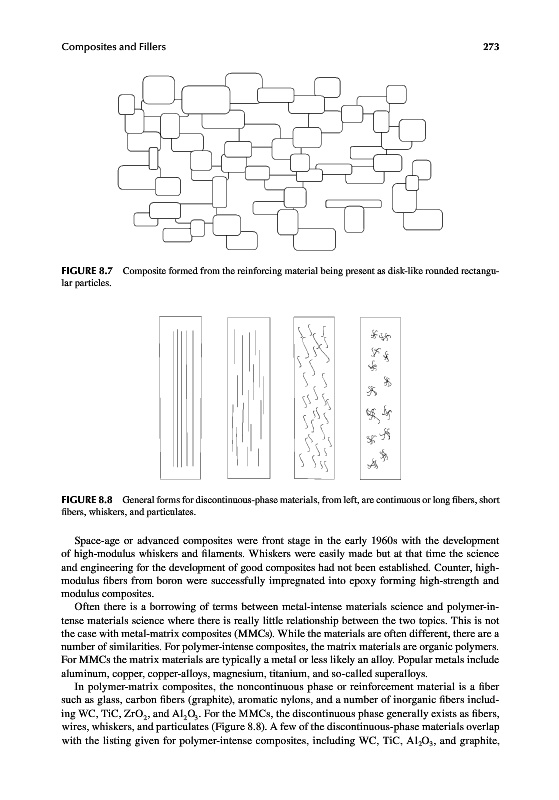 Composites and Fillers

273

FIGURE 8.7 Composite formed from the reinforcing material being present as disk-like rounded rectangular particles.

FIGURE 8.8 General forms for discontinuous-phase materials, from left, are continuous or long fibers, short fibers, whiskers, and particulates.

Space-age or advanced composites were front stage in the early 1960s with the development of high-modulus whiskers and filaments. Whiskers were easily made but at that time the science and engineering for the development of good composites had not been established. Counter, high-modulus fibers from boron were successfully impregnated into epoxy forming high-strength and modulus composites.

Often there is a borrowing of terms between metal-intense materials science and polymer-intense materials science where there is really little relationship between the two topics. This is not the case with metal-matrix composites (MMCs). While the materials are often different, there are a number of similarities. For polymer-intense composites, the matrix materials are organic polymers. For MMCs the matrix materials are typically a metal or less likely an alloy. Popular metals include aluminum, copper, copper-alloys, magnesium, titanium, and so-called superalloys.

In polymer-matrix composites, the noncontinuous phase or reinforcement material is a fiber such as glass, carbon fibers (graphite), aromatic nylons, and a number of inorganic fibers including WC, TiC, $ZrO_2$, and $Al_2O_3$. For the MMCs, the discontinuous phase generally exists as fibers, wires, whiskers, and particulates (Figure 8.8). A few of the discontinuous-phase materials overlap with the listing given for polymer-intense composites, including WC, TiC, $Al_2O_3$, and graphite,