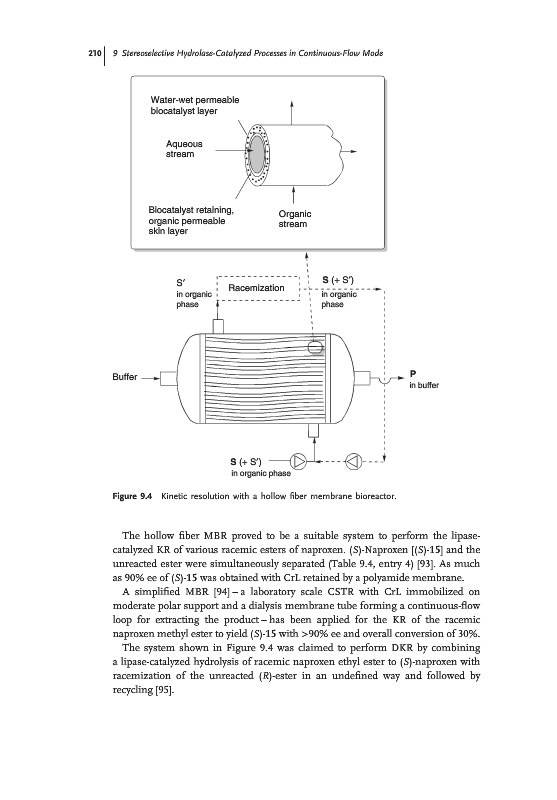 210 | 9 Stereoselective Hydrolase-Catalyzed Processes in Continuous-Flow Mode

Water-wet permeable biocatalyst layer

Aqueous stream

Biocatalyst retaining, organic permeable skin layer

Organic stream

S′ in organic phase

Racemization

S (+ S′) in organic phase

Buffer

P in buffer

S (+ S′) in organic phase

Figure 9.4 Kinetic resolution with a hollow fiber membrane bioreactor.

The hollow fiber MBR proved to be a suitable system to perform the lipase-catalyzed KR of various racemic esters of naproxen. (S)-Naproxen [(S)-15] and the unreacted ester were simultaneously separated (Table 9.4, entry 4) [93]. As much as 90% ee of (S)-15 was obtained with CrL retained by a polyamide membrane.

A simplified MBR [94] – a laboratory scale CSTR with CrL immobilized on moderate polar support and a dialysis membrane tube forming a continuous-flow loop for extracting the product – has been applied for the KR of the racemic naproxen methyl ester to yield (S)-15 with >90% ee and overall conversion of 30%.

The system shown in Figure 9.4 was claimed to perform DKR by combining a lipase-catalyzed hydrolysis of racemic naproxen ethyl ester to (S)-naproxen with racemization of the unreacted (R)-ester in an undefined way and followed by recycling [95].