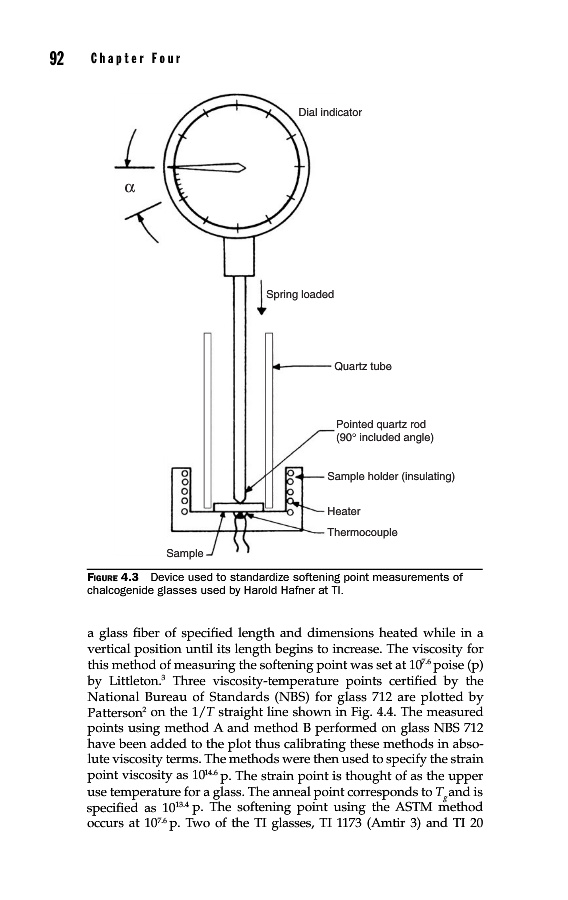 92 Chapter Four

Dial indicator

$\alpha$

Spring loaded

Quartz tube

Pointed quartz rod (90° included angle)

Sample holder (insulating)

Heater

Thermocouple

Sample

FIGURE 4.3 Device used to standardize softening point measurements of chalcogenide glasses used by Harold Hafner at TI.

a glass fiber of specified length and dimensions heated while in a vertical position until its length begins to increase. The viscosity for this method of measuring the softening point was set at $10^{7.6}$ poise (p) by Littleton.$^3$ Three viscosity-temperature points certified by the National Bureau of Standards (NBS) for glass 712 are plotted by Patterson$^2$ on the $1/T$ straight line shown in Fig. 4.4. The measured points using method A and method B performed on glass NBS 712 have been added to the plot thus calibrating these methods in absolute viscosity terms. The methods were then used to specify the strain point viscosity as $10^{14.6}$ p. The strain point is thought of as the upper use temperature for a glass. The anneal point corresponds to $T_g$ and is specified as $10^{13.4}$ p. The softening point using the ASTM method occurs at $10^{7.6}$ p. Two of the TI glasses, TI 1173 (Amtir 3) and TI 20