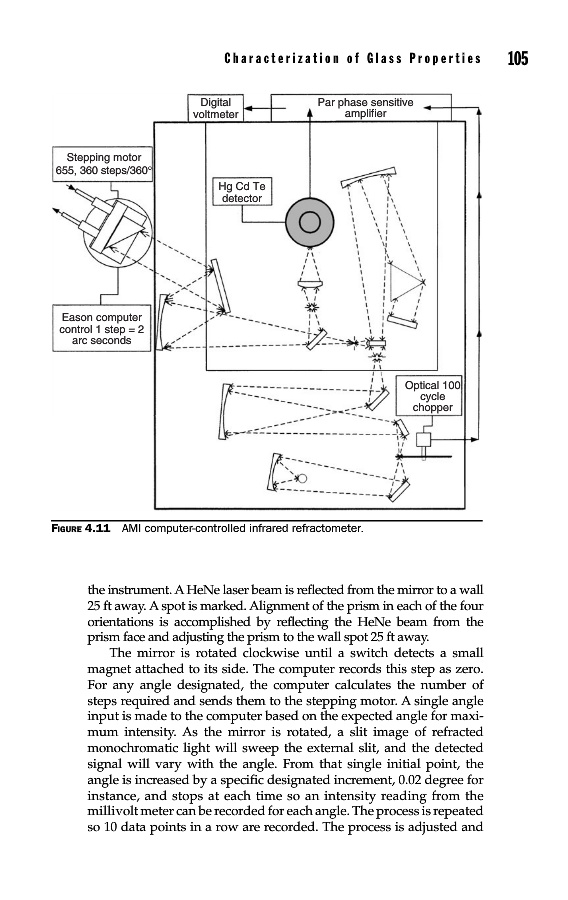 Characterization of Glass Properties 105

Digital voltmeter

Par phase sensitive amplifier

Stepping motor 655, 360 steps/360°

Hg Cd Te detector

Eason computer control 1 step = 2 arc seconds

Optical 100 cycle chopper

FIGURE 4.11 AMI computer-controlled infrared refractometer.

the instrument. A HeNe laser beam is reflected from the mirror to a wall 25 ft away. A spot is marked. Alignment of the prism in each of the four orientations is accomplished by reflecting the HeNe beam from the prism face and adjusting the prism to the wall spot 25 ft away.

The mirror is rotated clockwise until a switch detects a small magnet attached to its side. The computer records this step as zero. For any angle designated, the computer calculates the number of steps required and sends them to the stepping motor. A single angle input is made to the computer based on the expected angle for maximum intensity. As the mirror is rotated, a slit image of refracted monochromatic light will sweep the external slit, and the detected signal will vary with the angle. From that single initial point, the angle is increased by a specific designated increment, 0.02 degree for instance, and stops at each time so an intensity reading from the millivolt meter can be recorded for each angle. The process is repeated so 10 data points in a row are recorded. The process is adjusted and