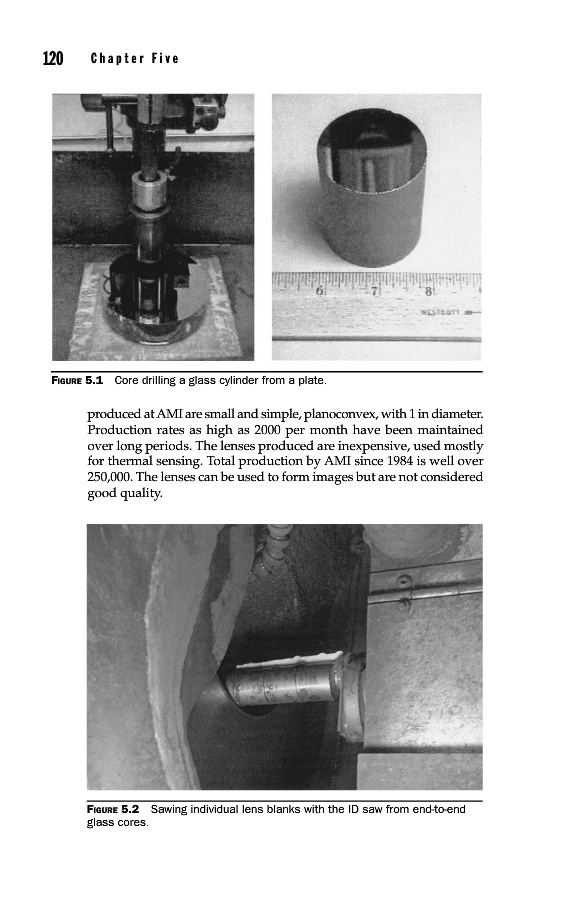 120 Chapter Five

6 7 8
WESTCOTT

FIGURE 5.1 Core drilling a glass cylinder from a plate.

produced at AMI are small and simple, planoconvex, with 1 in diameter. Production rates as high as 2000 per month have been maintained over long periods. The lenses produced are inexpensive, used mostly for thermal sensing. Total production by AMI since 1984 is well over 250,000. The lenses can be used to form images but are not considered good quality.

FIGURE 5.2 Sawing individual lens blanks with the ID saw from end-to-end glass cores.