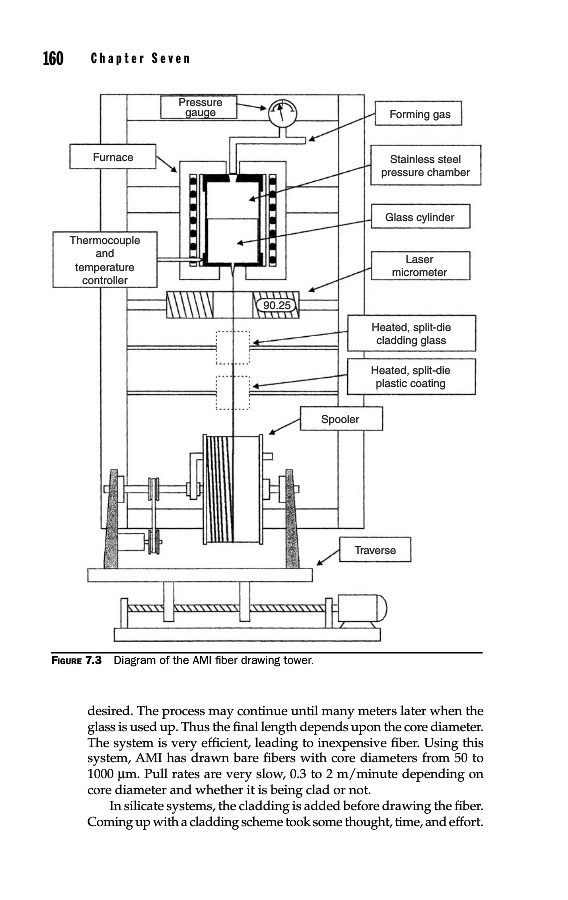 160 Chapter Seven

Pressure gauge

Forming gas

Furnace

Stainless steel pressure chamber

Glass cylinder

Thermocouple and temperature controller

Laser micrometer

90.25

Heated, split-die cladding glass

Heated, split-die plastic coating

Spooler

Traverse

FIGURE 7.3 Diagram of the AMI fiber drawing tower.

desired. The process may continue until many meters later when the glass is used up. Thus the final length depends upon the core diameter. The system is very efficient, leading to inexpensive fiber. Using this system, AMI has drawn bare fibers with core diameters from 50 to 1000 μm. Pull rates are very slow, 0.3 to 2 m/minute depending on core diameter and whether it is being clad or not.

In silicate systems, the cladding is added before drawing the fiber. Coming up with a cladding scheme took some thought, time, and effort.