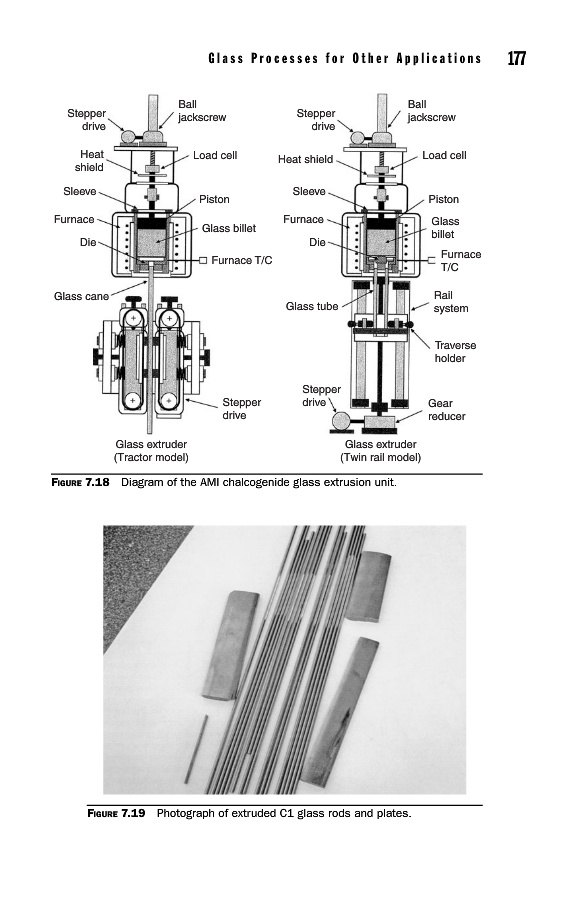 Glass Processes for Other Applications 177

Stepper drive

Ball jackscrew

Heat shield

Load cell

Sleeve

Piston

Furnace

Glass billet

Die

Furnace T/C

Glass cane

Stepper drive

Glass extruder (Tractor model)

Stepper drive

Ball jackscrew

Heat shield

Load cell

Sleeve

Piston

Furnace

Glass billet

Die

Furnace T/C

Glass tube

Rail system

Traverse holder

Stepper drive

Gear reducer

Glass extruder (Twin rail model)

FIGURE 7.18 Diagram of the AMI chalcogenide glass extrusion unit.

FIGURE 7.19 Photograph of extruded C1 glass rods and plates.