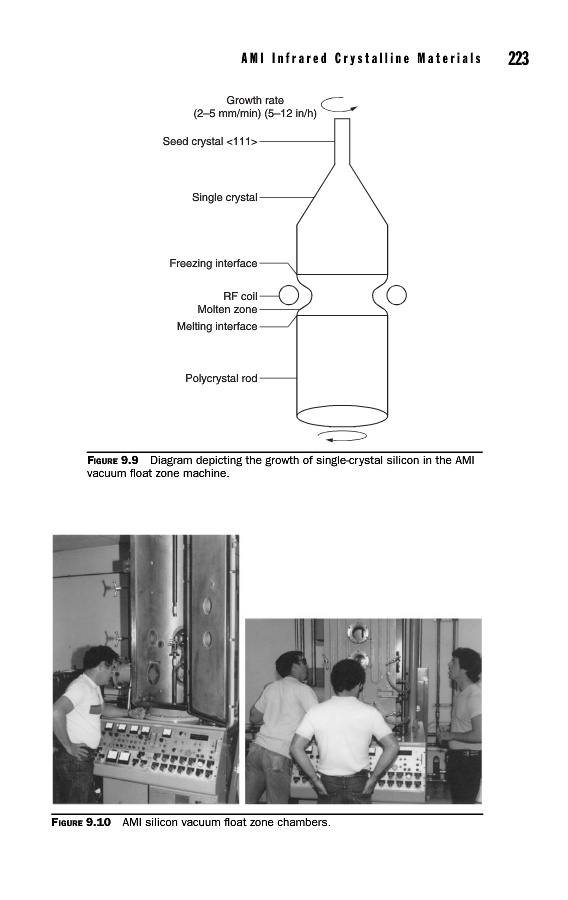 AMI Infrared Crystalline Materials 223

Growth rate
(2–5 mm/min) (5–12 in/h)

Seed crystal <111>

Single crystal

Freezing interface

RF coil

Molten zone

Melting interface

Polycrystal rod

FIGURE 9.9 Diagram depicting the growth of single-crystal silicon in the AMI vacuum float zone machine.

FIGURE 9.10 AMI silicon vacuum float zone chambers.