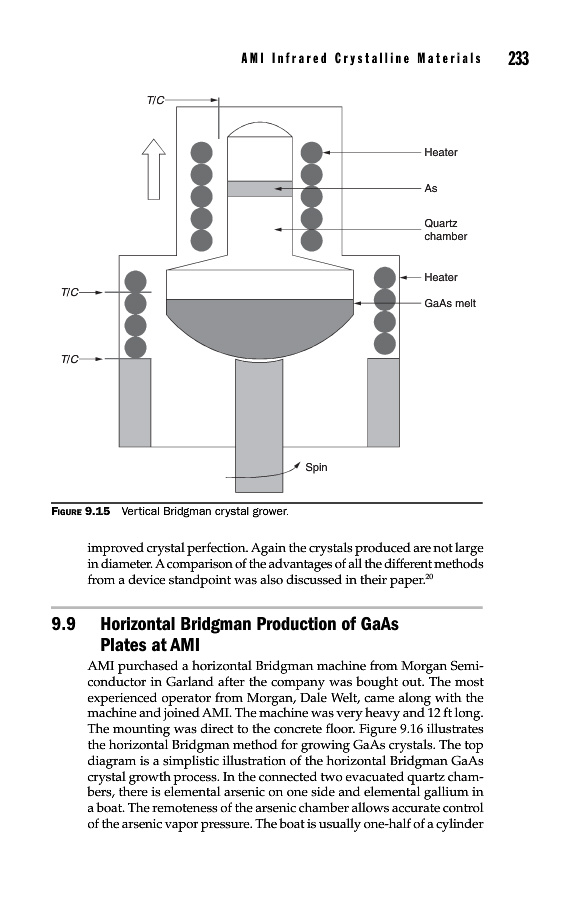 AMI Infrared Crystalline Materials 233

T/C

Heater

As

Quartz chamber

Heater

T/C

GaAs melt

T/C

Spin

FIGURE 9.15 Vertical Bridgman crystal grower.

improved crystal perfection. Again the crystals produced are not large in diameter. A comparison of the advantages of all the different methods from a device standpoint was also discussed in their paper.$^{20}$

9.9 Horizontal Bridgman Production of GaAs Plates at AMI

AMI purchased a horizontal Bridgman machine from Morgan Semiconductor in Garland after the company was bought out. The most experienced operator from Morgan, Dale Welt, came along with the machine and joined AMI. The machine was very heavy and 12 ft long. The mounting was direct to the concrete floor. Figure 9.16 illustrates the horizontal Bridgman method for growing GaAs crystals. The top diagram is a simplistic illustration of the horizontal Bridgman GaAs crystal growth process. In the connected two evacuated quartz chambers, there is elemental arsenic on one side and elemental gallium in a boat. The remoteness of the arsenic chamber allows accurate control of the arsenic vapor pressure. The boat is usually one-half of a cylinder