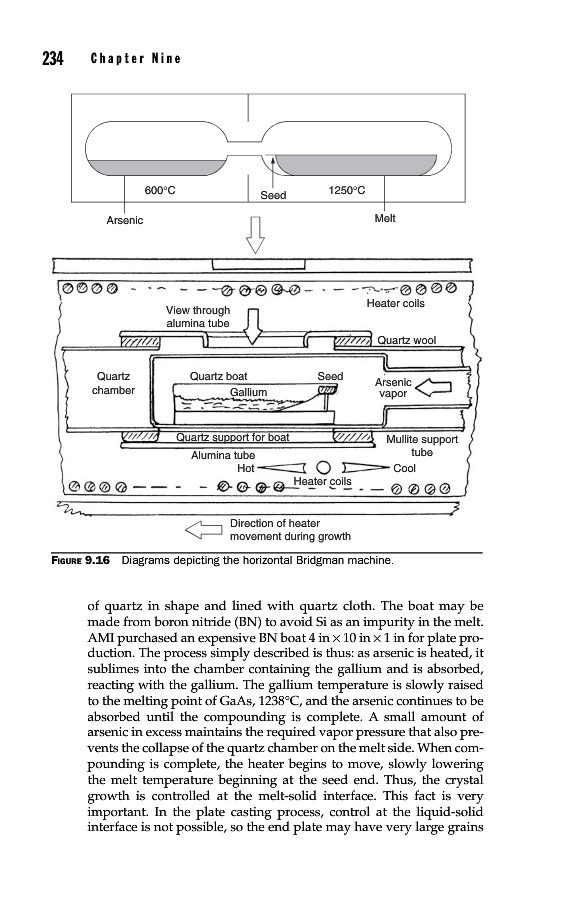 234 Chapter Nine

600°C
Seed
1250°C
Arsenic
Melt

Heater coils
View through alumina tube
Quartz wool
Quartz chamber
Quartz boat
Seed
Gallium
Arsenic vapor
Quartz support for boat
Mullite support tube
Alumina tube
Hot
Cool
Heater coils
Direction of heater movement during growth

FIGURE 9.16 Diagrams depicting the horizontal Bridgman machine.

of quartz in shape and lined with quartz cloth. The boat may be made from boron nitride (BN) to avoid Si as an impurity in the melt. AMI purchased an expensive BN boat 4 in × 10 in × 1 in for plate production. The process simply described is thus: as arsenic is heated, it sublimes into the chamber containing the gallium and is absorbed, reacting with the gallium. The gallium temperature is slowly raised to the melting point of GaAs, 1238°C, and the arsenic continues to be absorbed until the compounding is complete. A small amount of arsenic in excess maintains the required vapor pressure that also prevents the collapse of the quartz chamber on the melt side. When compounding is complete, the heater begins to move, slowly lowering the melt temperature beginning at the seed end. Thus, the crystal growth is controlled at the melt-solid interface. This fact is very important. In the plate casting process, control at the liquid-solid interface is not possible, so the end plate may have very large grains