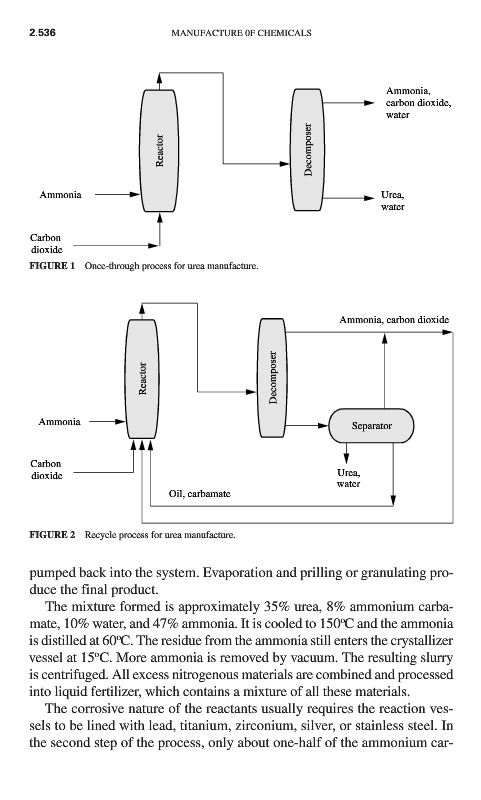 2.536 MANUFACTURE OF CHEMICALS

Reactor

Decomposer

Ammonia, carbon dioxide, water

Ammonia

Urea, water

Carbon dioxide

FIGURE 1 Once-through process for urea manufacture.

Reactor

Decomposer

Ammonia, carbon dioxide

Ammonia

Separator

Carbon dioxide

Urea, water

Oil, carbamate

FIGURE 2 Recycle process for urea manufacture.

pumped back into the system. Evaporation and prilling or granulating produce the final product.

The mixture formed is approximately 35% urea, 8% ammonium carbamate, 10% water, and 47% ammonia. It is cooled to 150°C and the ammonia is distilled at 60°C. The residue from the ammonia still enters the crystallizer vessel at 15°C. More ammonia is removed by vacuum. The resulting slurry is centrifuged. All excess nitrogenous materials are combined and processed into liquid fertilizer, which contains a mixture of all these materials.

The corrosive nature of the reactants usually requires the reaction vessels to be lined with lead, titanium, zirconium, silver, or stainless steel. In the second step of the process, only about one-half of the ammonium car-