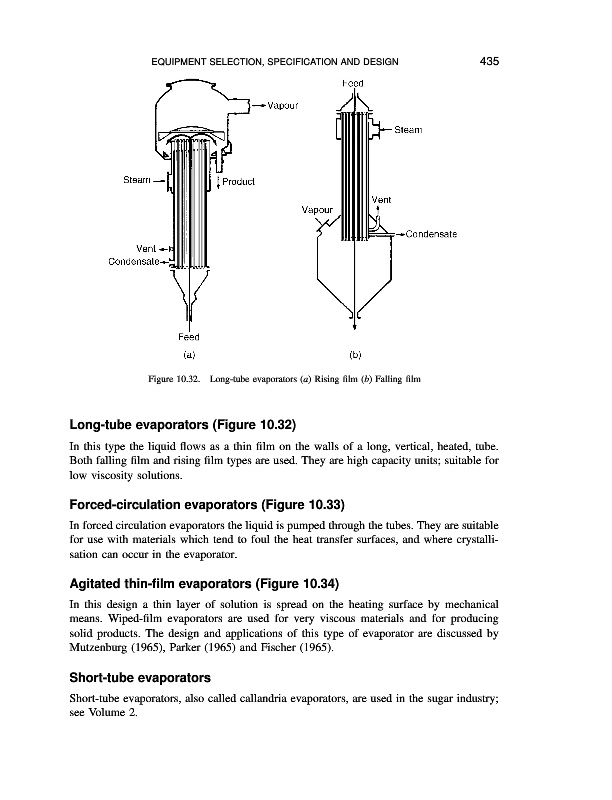 EQUIPMENT SELECTION, SPECIFICATION AND DESIGN 435

Vapour
Steam
Product
Vent
Condensate
Feed
(a)

Feed
Steam
Vent
Vapour
Condensate
(b)

Figure 10.32. Long-tube evaporators (a) Rising film (b) Falling film

Long-tube evaporators (Figure 10.32)

In this type the liquid flows as a thin film on the walls of a long, vertical, heated, tube. Both falling film and rising film types are used. They are high capacity units; suitable for low viscosity solutions.

Forced-circulation evaporators (Figure 10.33)

In forced circulation evaporators the liquid is pumped through the tubes. They are suitable for use with materials which tend to foul the heat transfer surfaces, and where crystallisation can occur in the evaporator.

Agitated thin-film evaporators (Figure 10.34)

In this design a thin layer of solution is spread on the heating surface by mechanical means. Wiped-film evaporators are used for very viscous materials and for producing solid products. The design and applications of this type of evaporator are discussed by Mutzenburg (1965), Parker (1965) and Fischer (1965).

Short-tube evaporators

Short-tube evaporators, also called callandria evaporators, are used in the sugar industry; see Volume 2.