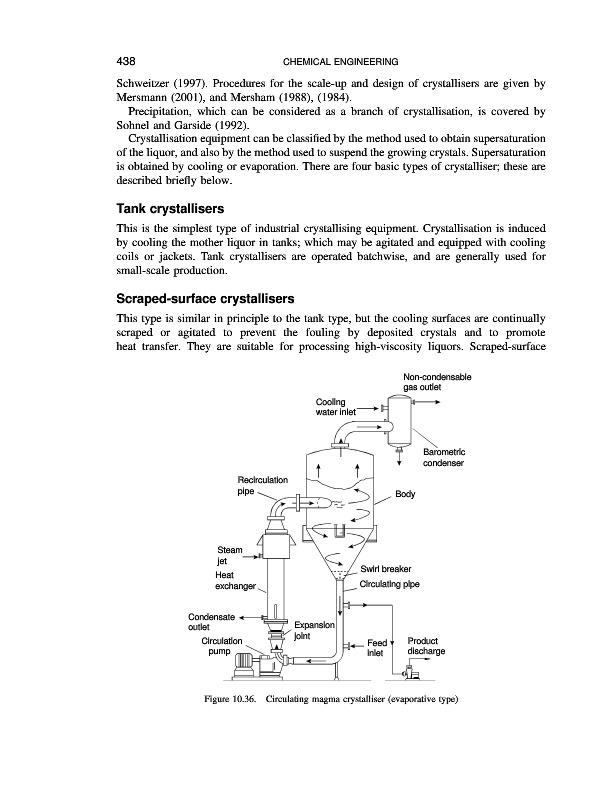 438 CHEMICAL ENGINEERING

Schweitzer (1997). Procedures for the scale-up and design of crystallisers are given by Mersmann (2001), and Mersham (1988), (1984).

Precipitation, which can be considered as a branch of crystallisation, is covered by Sohnel and Garside (1992).

Crystallisation equipment can be classified by the method used to obtain supersaturation of the liquor, and also by the method used to suspend the growing crystals. Supersaturation is obtained by cooling or evaporation. There are four basic types of crystalliser; these are described briefly below.

Tank crystallisers

This is the simplest type of industrial crystallising equipment. Crystallisation is induced by cooling the mother liquor in tanks; which may be agitated and equipped with cooling coils or jackets. Tank crystallisers are operated batchwise, and are generally used for small-scale production.

Scraped-surface crystallisers

This type is similar in principle to the tank type, but the cooling surfaces are continually scraped or agitated to prevent the fouling by deposited crystals and to promote heat transfer. They are suitable for processing high-viscosity liquors. Scraped-surface

Non-condensable gas outlet
Cooling water inlet
Barometric condenser
Recirculation pipe
Body
Steam jet
Heat exchanger
Swirl breaker
Circulating pipe
Condensate outlet
Expansion joint
Circulation pump
Feed inlet
Product discharge

Figure 10.36. Circulating magma crystalliser (evaporative type)