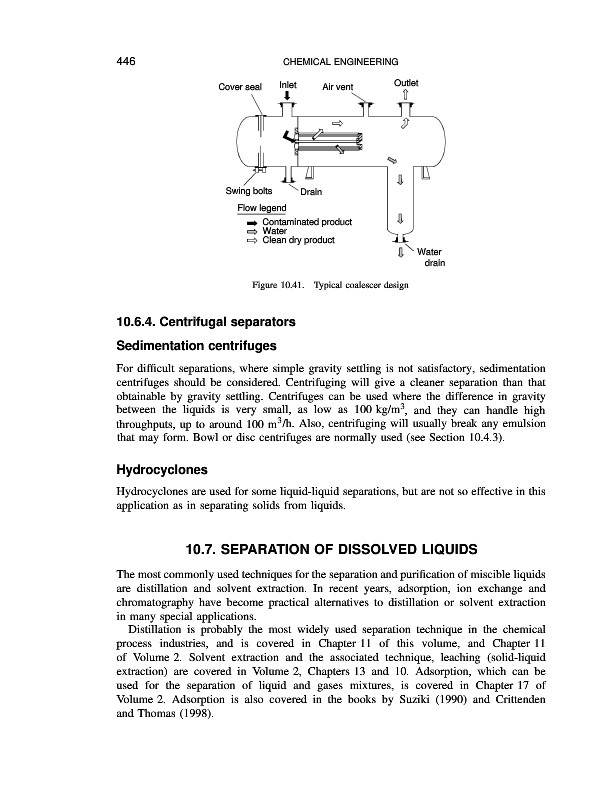 446 CHEMICAL ENGINEERING

Cover seal Inlet Air vent Outlet

Swing bolts Drain

Flow legend
Contaminated product
Water
Clean dry product

Water drain

Figure 10.41. Typical coalescer design

10.6.4. Centrifugal separators

Sedimentation centrifuges

For difficult separations, where simple gravity settling is not satisfactory, sedimentation centrifuges should be considered. Centrifuging will give a cleaner separation than that obtainable by gravity settling. Centrifuges can be used where the difference in gravity between the liquids is very small, as low as 100 kg/m$^3$, and they can handle high throughputs, up to around 100 m$^3$/h. Also, centrifuging will usually break any emulsion that may form. Bowl or disc centrifuges are normally used (see Section 10.4.3).

Hydrocyclones

Hydrocyclones are used for some liquid-liquid separations, but are not so effective in this application as in separating solids from liquids.

10.7. SEPARATION OF DISSOLVED LIQUIDS

The most commonly used techniques for the separation and purification of miscible liquids are distillation and solvent extraction. In recent years, adsorption, ion exchange and chromatography have become practical alternatives to distillation or solvent extraction in many special applications.

Distillation is probably the most widely used separation technique in the chemical process industries, and is covered in Chapter 11 of this volume, and Chapter 11 of Volume 2. Solvent extraction and the associated technique, leaching (solid-liquid extraction) are covered in Volume 2, Chapters 13 and 10. Adsorption, which can be used for the separation of liquid and gases mixtures, is covered in Chapter 17 of Volume 2. Adsorption is also covered in the books by Suziki (1990) and Crittenden and Thomas (1998).