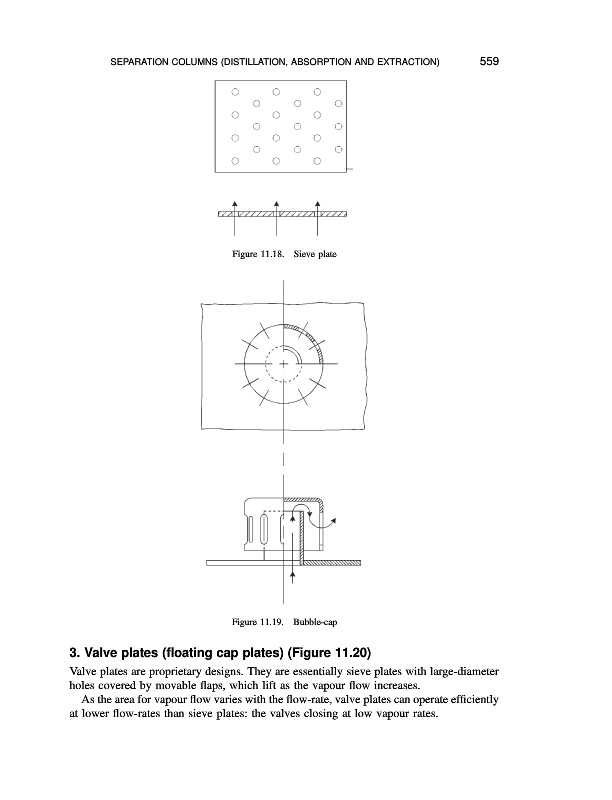 SEPARATION COLUMNS (DISTILLATION, ABSORPTION AND EXTRACTION) 559

Figure 11.18. Sieve plate

Figure 11.19. Bubble-cap

3. Valve plates (floating cap plates) (Figure 11.20)

Valve plates are proprietary designs. They are essentially sieve plates with large-diameter holes covered by movable flaps, which lift as the vapour flow increases.

As the area for vapour flow varies with the flow-rate, valve plates can operate efficiently at lower flow-rates than sieve plates: the valves closing at low vapour rates.