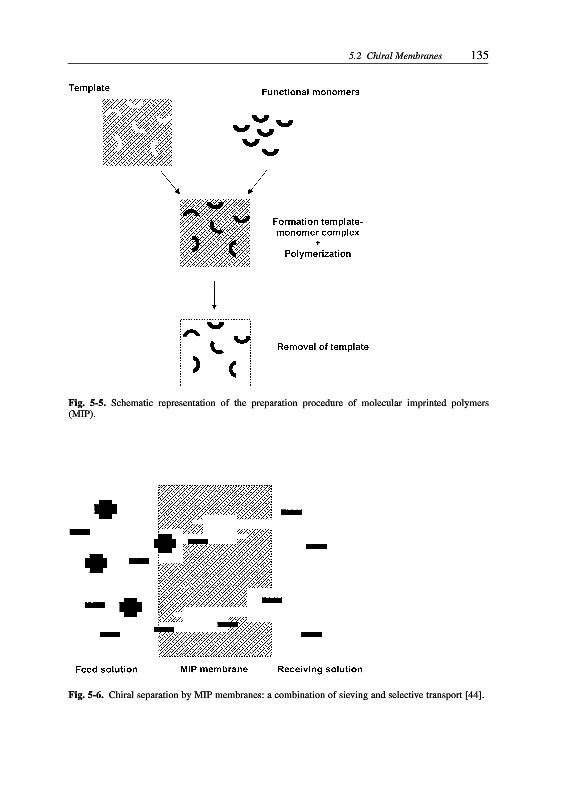 5.2 Chiral Membranes 135

Template

Functional monomers

Formation template-monomer complex
+
Polymerization

Removal of template

Fig. 5-5. Schematic representation of the preparation procedure of molecular imprinted polymers (MIP).

Feed solution

MIP membrane

Receiving solution

Fig. 5-6. Chiral separation by MIP membranes: a combination of sieving and selective transport [44].