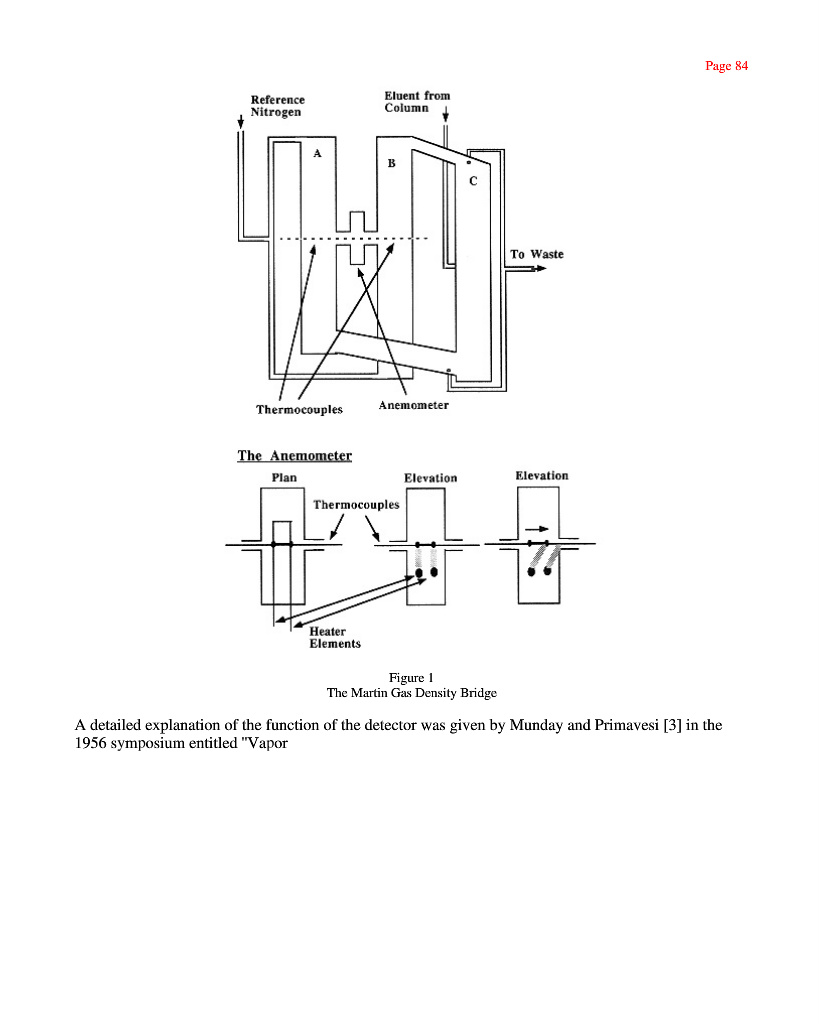 Page 84

Reference Nitrogen

Eluent from Column

A

B

C

To Waste

Thermocouples

Anemometer

The Anemometer

Plan

Elevation

Elevation

Thermocouples

Heater Elements

Figure 1
The Martin Gas Density Bridge

A detailed explanation of the function of the detector was given by Munday and Primavesi [3] in the 1956 symposium entitled "Vapor