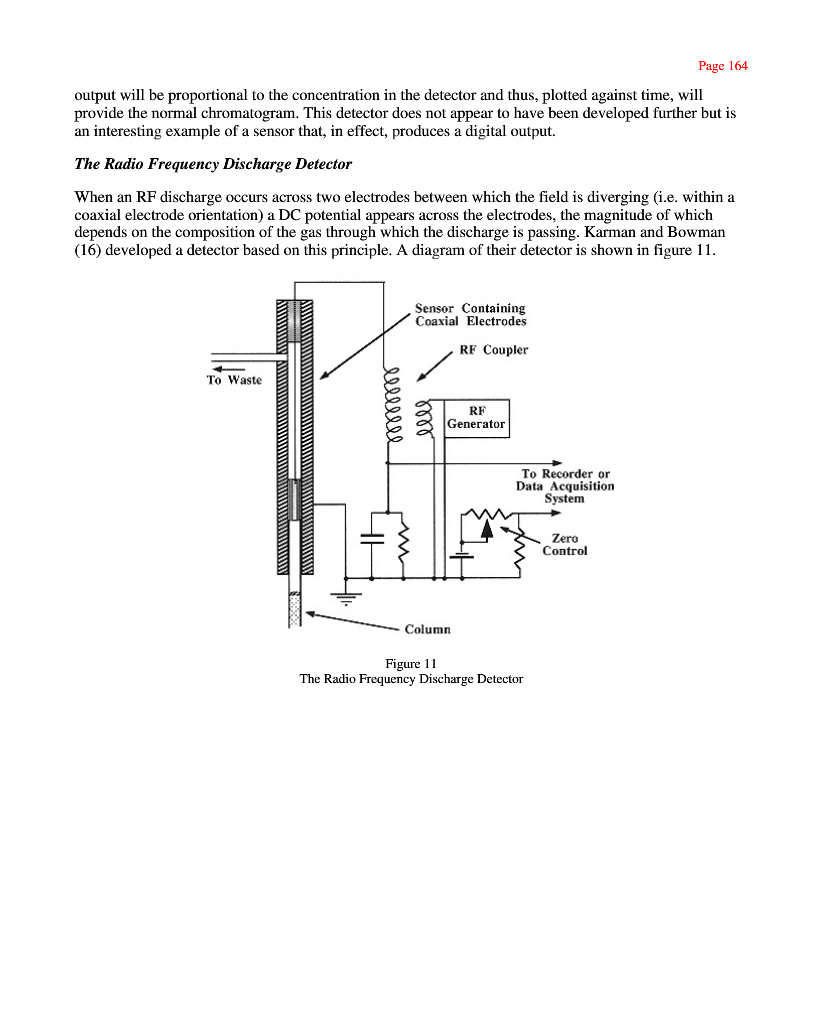 Page 164

output will be proportional to the concentration in the detector and thus, plotted against time, will provide the normal chromatogram. This detector does not appear to have been developed further but is an interesting example of a sensor that, in effect, produces a digital output.

The Radio Frequency Discharge Detector

When an RF discharge occurs across two electrodes between which the field is diverging (i.e. within a coaxial electrode orientation) a DC potential appears across the electrodes, the magnitude of which depends on the composition of the gas through which the discharge is passing. Karman and Bowman (16) developed a detector based on this principle. A diagram of their detector is shown in figure 11.

Sensor Containing Coaxial Electrodes

RF Coupler

To Waste

RF Generator

To Recorder or Data Acquisition System

Zero Control

Column

Figure 11
The Radio Frequency Discharge Detector