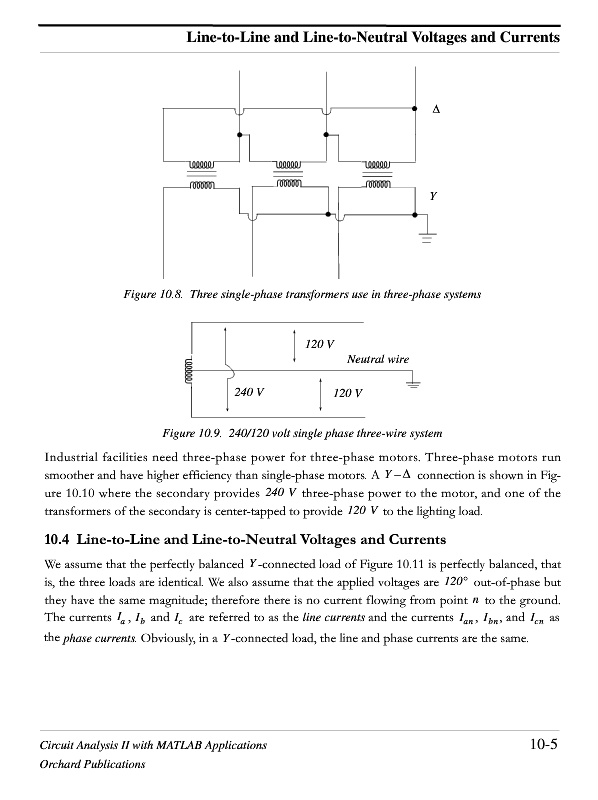 Line-to-Line and Line-to-Neutral Voltages and Currents

$\Delta$

$Y$

Figure 10.8. Three single-phase transformers use in three-phase systems

120 V

Neutral wire

240 V

120 V

Figure 10.9. 240/120 volt single phase three-wire system

Industrial facilities need three-phase power for three-phase motors. Three-phase motors run smoother and have higher efficiency than single-phase motors. A $Y-\Delta$ connection is shown in Figure 10.10 where the secondary provides $240\ V$ three-phase power to the motor, and one of the transformers of the secondary is center-tapped to provide $120\ V$ to the lighting load.

10.4 Line-to-Line and Line-to-Neutral Voltages and Currents

We assume that the perfectly balanced $Y$-connected load of Figure 10.11 is perfectly balanced, that is, the three loads are identical. We also assume that the applied voltages are $120°$ out-of-phase but they have the same magnitude; therefore there is no current flowing from point $n$ to the ground. The currents $I_a$, $I_b$ and $I_c$ are referred to as the line currents and the currents $I_{an}$, $I_{bn}$, and $I_{cn}$ as the phase currents. Obviously, in a $Y$-connected load, the line and phase currents are the same.

Circuit Analysis II with MATLAB Applications
Orchard Publications

10-5