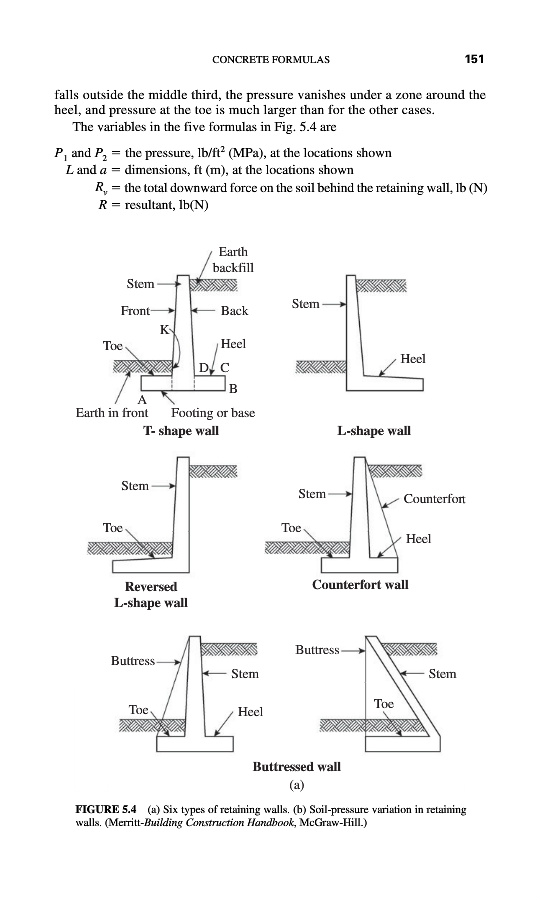 CONCRETE FORMULAS 151

falls outside the middle third, the pressure vanishes under a zone around the heel, and pressure at the toe is much larger than for the other cases.

The variables in the five formulas in Fig. 5.4 are

$P_1$ and $P_2$ = the pressure, lb/ft$^2$ (MPa), at the locations shown
$L$ and $a$ = dimensions, ft (m), at the locations shown
$R_v$ = the total downward force on the soil behind the retaining wall, lb (N)
$R$ = resultant, lb(N)

Earth backfill
Stem
Front
Back
K
Toe
Heel
D
C
B
A
Earth in front
Footing or base
T- shape wall

Stem
Heel
L-shape wall

Stem
Toe
Reversed L-shape wall

Stem
Counterfort
Toe
Heel
Counterfort wall

Buttress
Stem
Toe
Heel

Buttress
Stem
Toe
Buttressed wall

(a)

FIGURE 5.4 (a) Six types of retaining walls. (b) Soil-pressure variation in retaining walls. (Merritt-Building Construction Handbook, McGraw-Hill.)