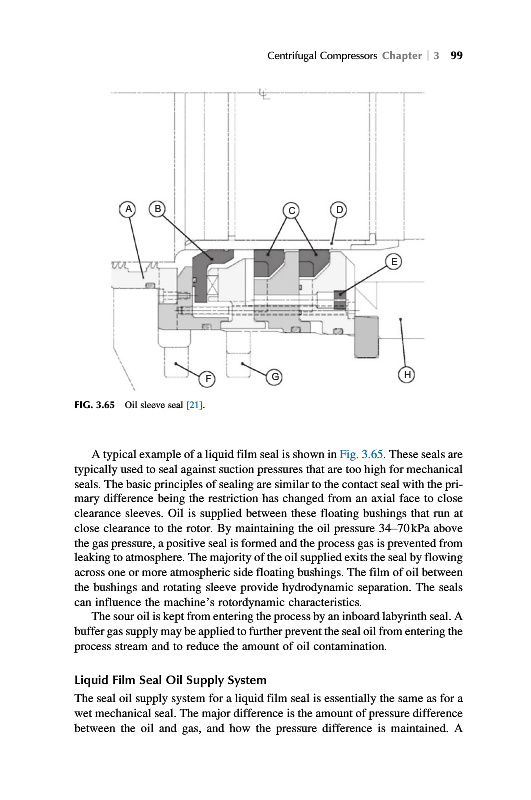 Centrifugal Compressors Chapter | 3 99

A

B

C

D

E

F

G

H

FIG. 3.65 Oil sleeve seal [21].

A typical example of a liquid film seal is shown in Fig. 3.65. These seals are typically used to seal against suction pressures that are too high for mechanical seals. The basic principles of sealing are similar to the contact seal with the primary difference being the restriction has changed from an axial face to close clearance sleeves. Oil is supplied between these floating bushings that run at close clearance to the rotor. By maintaining the oil pressure 34–70 kPa above the gas pressure, a positive seal is formed and the process gas is prevented from leaking to atmosphere. The majority of the oil supplied exits the seal by flowing across one or more atmospheric side floating bushings. The film of oil between the bushings and rotating sleeve provide hydrodynamic separation. The seals can influence the machine's rotordynamic characteristics.

The sour oil is kept from entering the process by an inboard labyrinth seal. A buffer gas supply may be applied to further prevent the seal oil from entering the process stream and to reduce the amount of oil contamination.

Liquid Film Seal Oil Supply System

The seal oil supply system for a liquid film seal is essentially the same as for a wet mechanical seal. The major difference is the amount of pressure difference between the oil and gas, and how the pressure difference is maintained. A