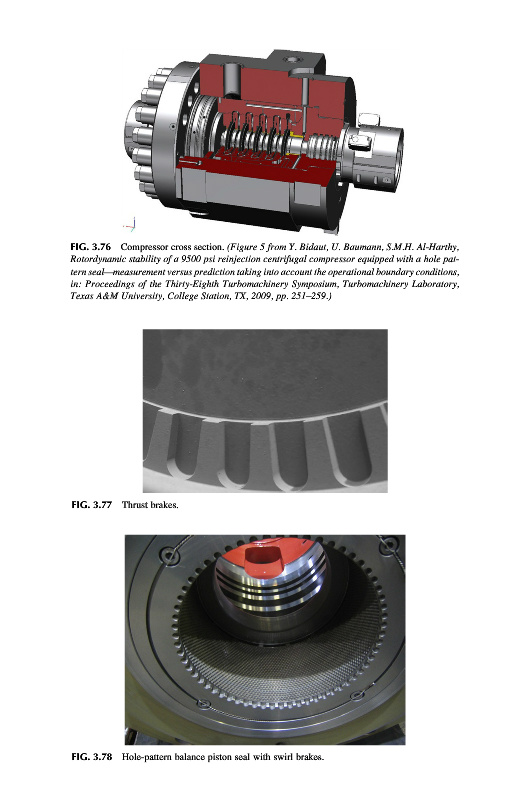 FIG. 3.76 Compressor cross section. (Figure 5 from Y. Bidaut, U. Baumann, S.M.H. Al-Harthy, Rotordynamic stability of a 9500 psi reinjection centrifugal compressor equipped with a hole pattern seal—measurement versus prediction taking into account the operational boundary conditions, in: Proceedings of the Thirty-Eighth Turbomachinery Symposium, Turbomachinery Laboratory, Texas A&M University, College Station, TX, 2009, pp. 251–259.)

FIG. 3.77 Thrust brakes.

FIG. 3.78 Hole-pattern balance piston seal with swirl brakes.