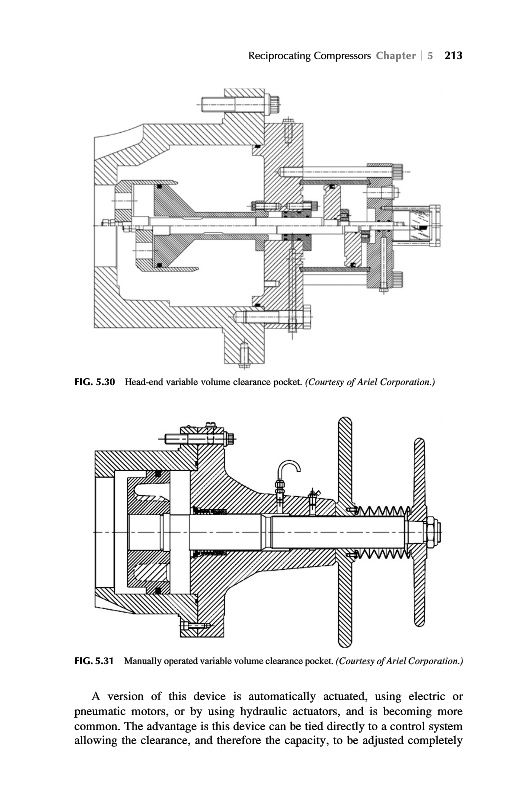 Reciprocating Compressors Chapter | 5 213

FIG. 5.30 Head-end variable volume clearance pocket. (Courtesy of Ariel Corporation.)

FIG. 5.31 Manually operated variable volume clearance pocket. (Courtesy of Ariel Corporation.)

A version of this device is automatically actuated, using electric or pneumatic motors, or by using hydraulic actuators, and is becoming more common. The advantage is this device can be tied directly to a control system allowing the clearance, and therefore the capacity, to be adjusted completely