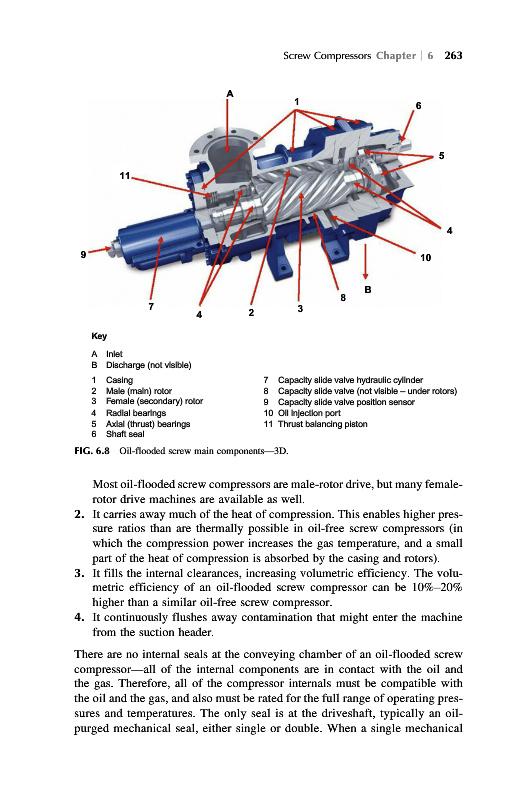 Screw Compressors Chapter | 6 263

A
1
6
5
11
4
9
10
B
8
7
4
2
3

Key

A Inlet
B Discharge (not visible)

1 Casing
2 Male (main) rotor
3 Female (secondary) rotor
4 Radial bearings
5 Axial (thrust) bearings
6 Shaft seal

7 Capacity slide valve hydraulic cylinder
8 Capacity slide valve (not visible – under rotors)
9 Capacity slide valve position sensor
10 Oil injection port
11 Thrust balancing piston

FIG. 6.8 Oil-flooded screw main components—3D.

Most oil-flooded screw compressors are male-rotor drive, but many female-rotor drive machines are available as well.

2. It carries away much of the heat of compression. This enables higher pressure ratios than are thermally possible in oil-free screw compressors (in which the compression power increases the gas temperature, and a small part of the heat of compression is absorbed by the casing and rotors).
3. It fills the internal clearances, increasing volumetric efficiency. The volumetric efficiency of an oil-flooded screw compressor can be 10%–20% higher than a similar oil-free screw compressor.
4. It continuously flushes away contamination that might enter the machine from the suction header.

There are no internal seals at the conveying chamber of an oil-flooded screw compressor—all of the internal components are in contact with the oil and the gas. Therefore, all of the compressor internals must be compatible with the oil and the gas, and also must be rated for the full range of operating pressures and temperatures. The only seal is at the driveshaft, typically an oil-purged mechanical seal, either single or double. When a single mechanical