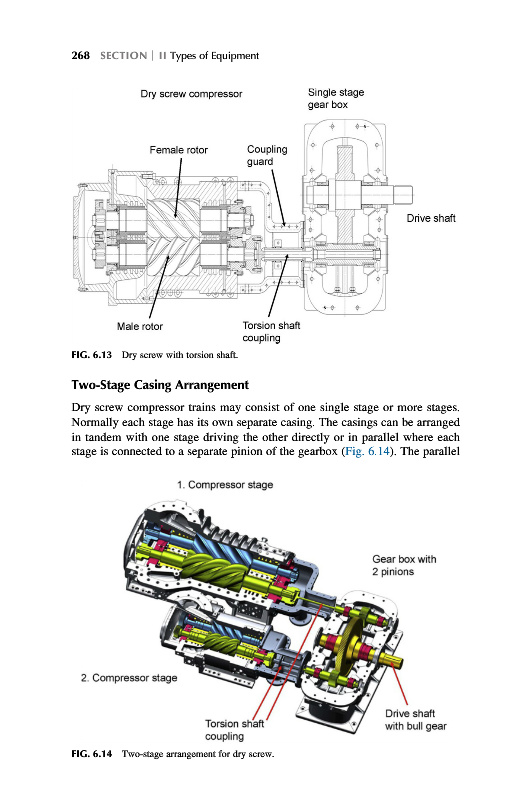 268 SECTION | II Types of Equipment

Dry screw compressor

Single stage gear box

Female rotor

Coupling guard

Drive shaft

Male rotor

Torsion shaft coupling

FIG. 6.13 Dry screw with torsion shaft.

Two-Stage Casing Arrangement

Dry screw compressor trains may consist of one single stage or more stages. Normally each stage has its own separate casing. The casings can be arranged in tandem with one stage driving the other directly or in parallel where each stage is connected to a separate pinion of the gearbox (Fig. 6.14). The parallel

1. Compressor stage

Gear box with 2 pinions

2. Compressor stage

Torsion shaft coupling

Drive shaft with bull gear

FIG. 6.14 Two-stage arrangement for dry screw.