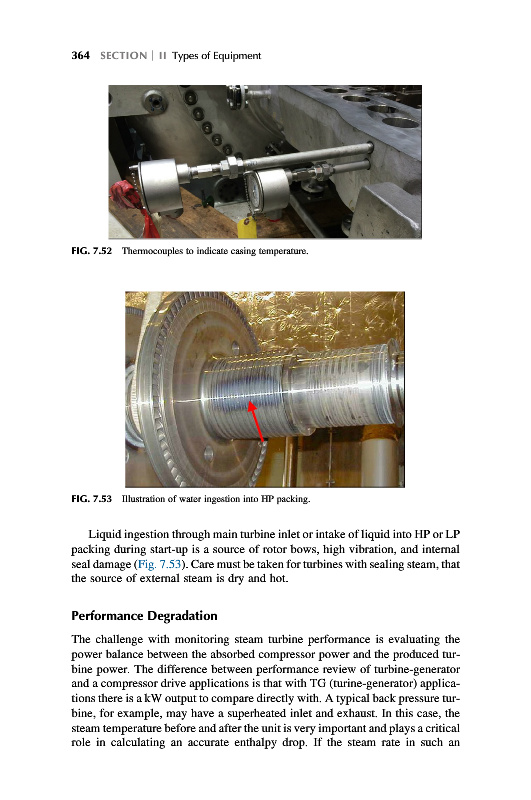 364 SECTION | II Types of Equipment

FIG. 7.52 Thermocouples to indicate casing temperature.

FIG. 7.53 Illustration of water ingestion into HP packing.

Liquid ingestion through main turbine inlet or intake of liquid into HP or LP packing during start-up is a source of rotor bows, high vibration, and internal seal damage (Fig. 7.53). Care must be taken for turbines with sealing steam, that the source of external steam is dry and hot.

Performance Degradation

The challenge with monitoring steam turbine performance is evaluating the power balance between the absorbed compressor power and the produced turbine power. The difference between performance review of turbine-generator and a compressor drive applications is that with TG (turine-generator) applications there is a kW output to compare directly with. A typical back pressure turbine, for example, may have a superheated inlet and exhaust. In this case, the steam temperature before and after the unit is very important and plays a critical role in calculating an accurate enthalpy drop. If the steam rate in such an