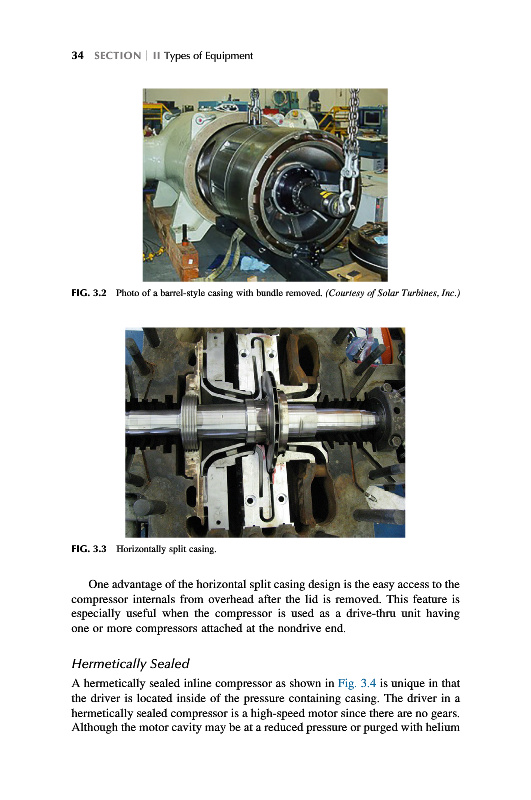 34 SECTION | II Types of Equipment

FIG. 3.2 Photo of a barrel-style casing with bundle removed. (Courtesy of Solar Turbines, Inc.)

FIG. 3.3 Horizontally split casing.

One advantage of the horizontal split casing design is the easy access to the compressor internals from overhead after the lid is removed. This feature is especially useful when the compressor is used as a drive-thru unit having one or more compressors attached at the nondrive end.

Hermetically Sealed

A hermetically sealed inline compressor as shown in Fig. 3.4 is unique in that the driver is located inside of the pressure containing casing. The driver in a hermetically sealed compressor is a high-speed motor since there are no gears. Although the motor cavity may be at a reduced pressure or purged with helium