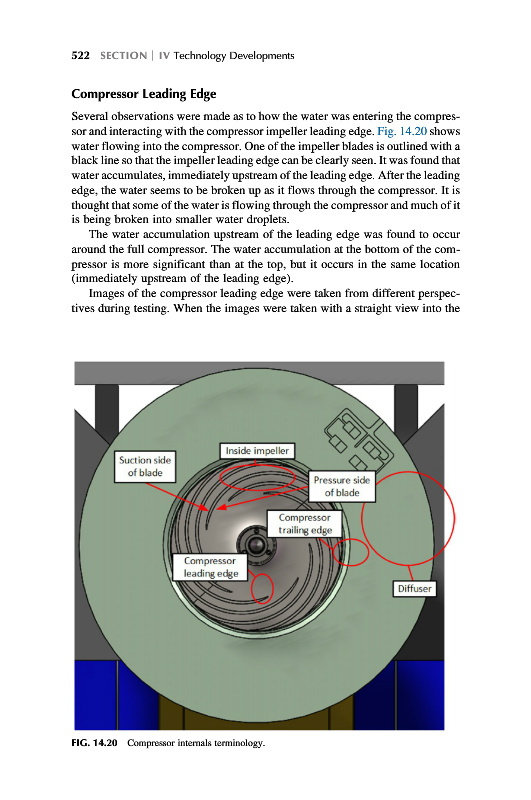 522 SECTION | IV Technology Developments

Compressor Leading Edge

Several observations were made as to how the water was entering the compressor and interacting with the compressor impeller leading edge. Fig. 14.20 shows water flowing into the compressor. One of the impeller blades is outlined with a black line so that the impeller leading edge can be clearly seen. It was found that water accumulates, immediately upstream of the leading edge. After the leading edge, the water seems to be broken up as it flows through the compressor. It is thought that some of the water is flowing through the compressor and much of it is being broken into smaller water droplets.

The water accumulation upstream of the leading edge was found to occur around the full compressor. The water accumulation at the bottom of the compressor is more significant than at the top, but it occurs in the same location (immediately upstream of the leading edge).

Images of the compressor leading edge were taken from different perspectives during testing. When the images were taken with a straight view into the

Suction side of blade

Inside impeller

Pressure side of blade

Compressor trailing edge

Compressor leading edge

Diffuser

FIG. 14.20 Compressor internals terminology.