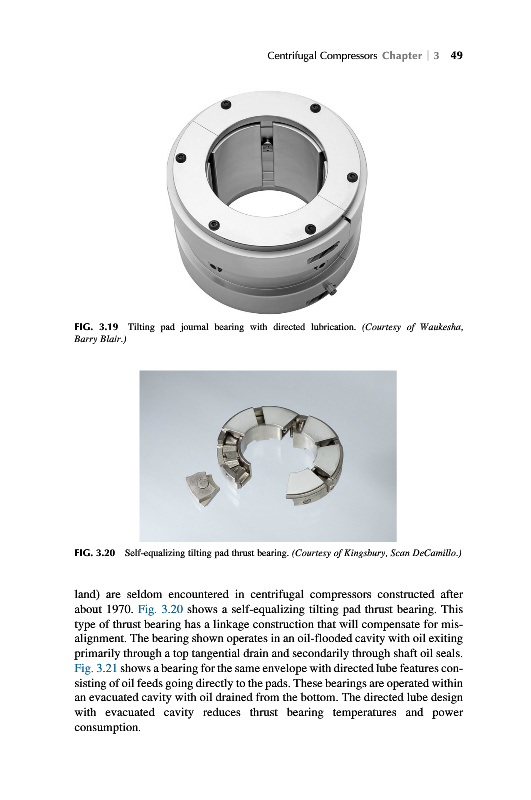 Centrifugal Compressors Chapter | 3 49

FIG. 3.19 Tilting pad journal bearing with directed lubrication. (Courtesy of Waukesha, Barry Blair.)

FIG. 3.20 Self-equalizing tilting pad thrust bearing. (Courtesy of Kingsbury, Scan DeCamillo.)

land) are seldom encountered in centrifugal compressors constructed after about 1970. Fig. 3.20 shows a self-equalizing tilting pad thrust bearing. This type of thrust bearing has a linkage construction that will compensate for misalignment. The bearing shown operates in an oil-flooded cavity with oil exiting primarily through a top tangential drain and secondarily through shaft oil seals. Fig. 3.21 shows a bearing for the same envelope with directed lube features consisting of oil feeds going directly to the pads. These bearings are operated within an evacuated cavity with oil drained from the bottom. The directed lube design with evacuated cavity reduces thrust bearing temperatures and power consumption.