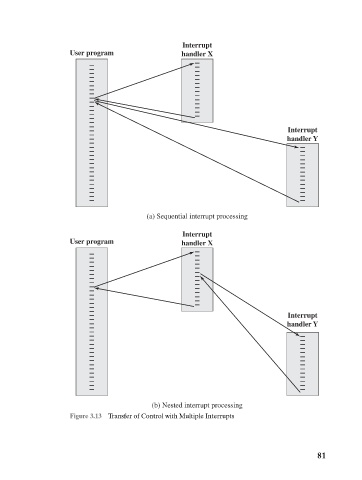 User program

Interrupt handler X

Interrupt handler Y

(a) Sequential interrupt processing

User program

Interrupt handler X

Interrupt handler Y

(b) Nested interrupt processing

Figure 3.13 Transfer of Control with Multiple Interrupts

81