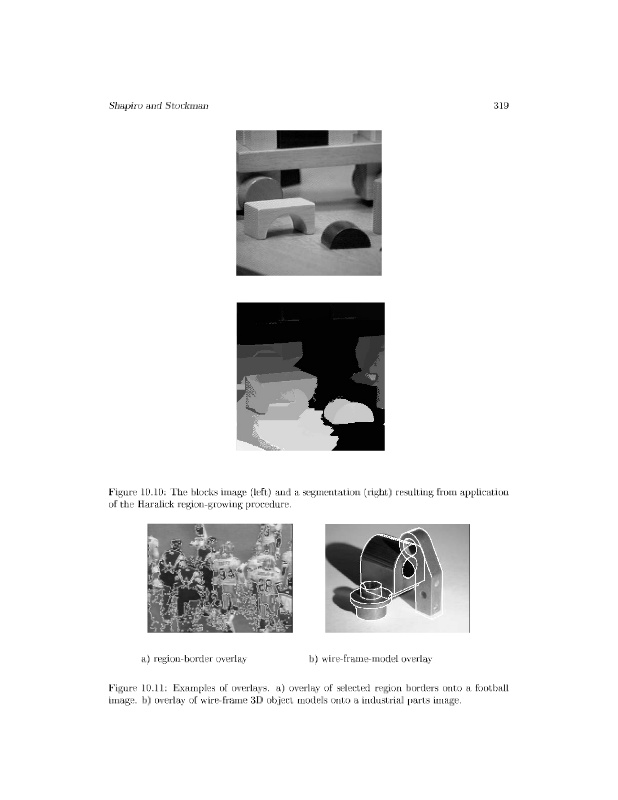 Shapiro and Stockman 319

Figure 10.10: The blocks image (left) and a segmentation (right) resulting from application of the Haralick region-growing procedure.

a) region-border overlay

b) wire-frame-model overlay

Figure 10.11: Examples of overlays. a) overlay of selected region borders onto a football image. b) overlay of wire-frame 3D object models onto a industrial parts image.