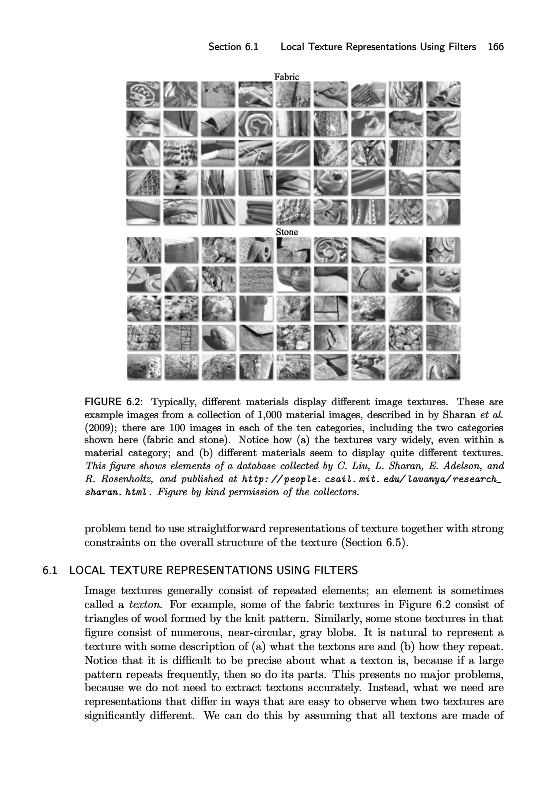 Section 6.1 Local Texture Representations Using Filters 166

Fabric

Stone

FIGURE 6.2: Typically, different materials display different image textures. These are example images from a collection of 1,000 material images, described in by Sharan et al. (2009); there are 100 images in each of the ten categories, including the two categories shown here (fabric and stone). Notice how (a) the textures vary widely, even within a material category; and (b) different materials seem to display quite different textures. This figure shows elements of a database collected by C. Liu, L. Sharan, E. Adelson, and R. Rosenholtz, and published at http://people.csail.mit.edu/lavanya/research_sharan.html. Figure by kind permission of the collectors.

problem tend to use straightforward representations of texture together with strong constraints on the overall structure of the texture (Section 6.5).

6.1 LOCAL TEXTURE REPRESENTATIONS USING FILTERS

Image textures generally consist of repeated elements; an element is sometimes called a texton. For example, some of the fabric textures in Figure 6.2 consist of triangles of wool formed by the knit pattern. Similarly, some stone textures in that figure consist of numerous, near-circular, gray blobs. It is natural to represent a texture with some description of (a) what the textons are and (b) how they repeat. Notice that it is difficult to be precise about what a texton is, because if a large pattern repeats frequently, then so do its parts. This presents no major problems, because we do not need to extract textons accurately. Instead, what we need are representations that differ in ways that are easy to observe when two textures are significantly different. We can do this by assuming that all textons are made of