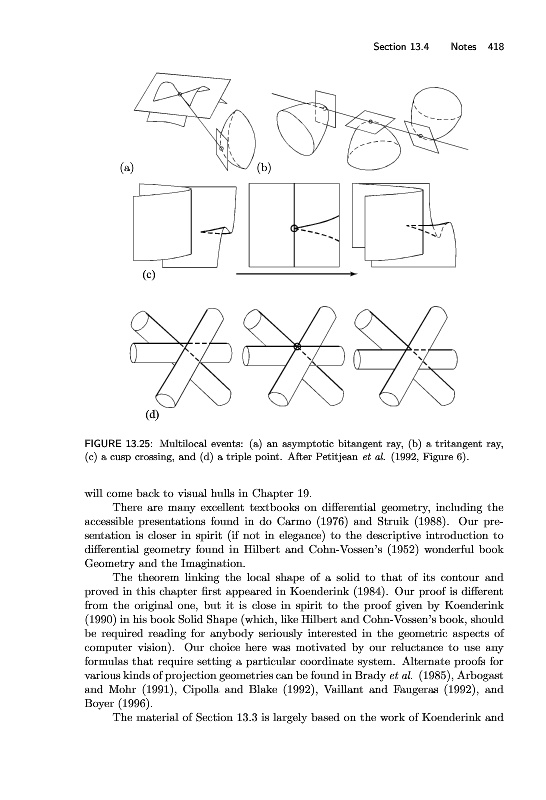 Section 13.4 Notes 418

(a)

(b)

(c)

(d)

FIGURE 13.25: Multilocal events: (a) an asymptotic bitangent ray, (b) a tritangent ray, (c) a cusp crossing, and (d) a triple point. After Petitjean et al. (1992, Figure 6).

will come back to visual hulls in Chapter 19.

There are many excellent textbooks on differential geometry, including the accessible presentations found in do Carmo (1976) and Struik (1988). Our presentation is closer in spirit (if not in elegance) to the descriptive introduction to differential geometry found in Hilbert and Cohn-Vossen's (1952) wonderful book Geometry and the Imagination.

The theorem linking the local shape of a solid to that of its contour and proved in this chapter first appeared in Koenderink (1984). Our proof is different from the original one, but it is close in spirit to the proof given by Koenderink (1990) in his book Solid Shape (which, like Hilbert and Cohn-Vossen's book, should be required reading for anybody seriously interested in the geometric aspects of computer vision). Our choice here was motivated by our reluctance to use any formulas that require setting a particular coordinate system. Alternate proofs for various kinds of projection geometries can be found in Brady et al. (1985), Arbogast and Mohr (1991), Cipolla and Blake (1992), Vaillant and Faugeras (1992), and Boyer (1996).

The material of Section 13.3 is largely based on the work of Koenderink and