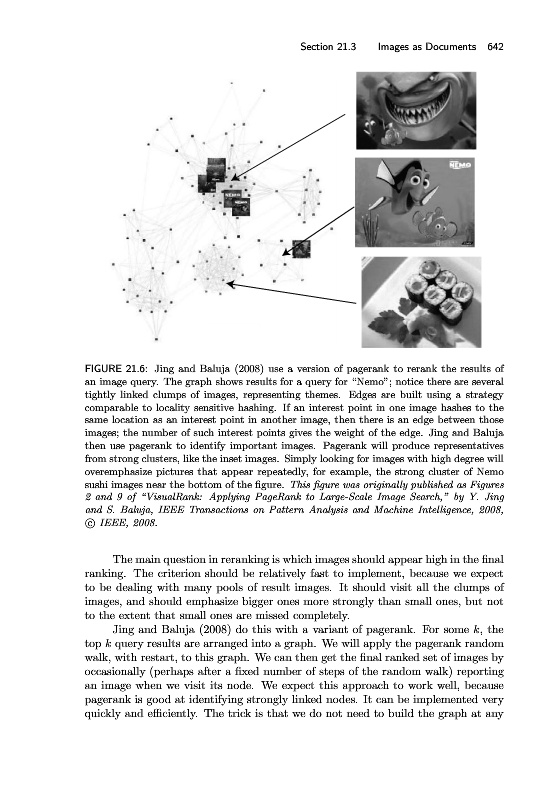 Section 21.3 Images as Documents 642

NEMO

FIGURE 21.6: Jing and Baluja (2008) use a version of pagerank to rerank the results of an image query. The graph shows results for a query for "Nemo"; notice there are several tightly linked clumps of images, representing themes. Edges are built using a strategy comparable to locality sensitive hashing. If an interest point in one image hashes to the same location as an interest point in another image, then there is an edge between those images; the number of such interest points gives the weight of the edge. Jing and Baluja then use pagerank to identify important images. Pagerank will produce representatives from strong clusters, like the inset images. Simply looking for images with high degree will overemphasize pictures that appear repeatedly, for example, the strong cluster of Nemo sushi images near the bottom of the figure. This figure was originally published as Figures 2 and 9 of "VisualRank: Applying PageRank to Large-Scale Image Search," by Y. Jing and S. Baluja, IEEE Transactions on Pattern Analysis and Machine Intelligence, 2008, © IEEE, 2008.

The main question in reranking is which images should appear high in the final ranking. The criterion should be relatively fast to implement, because we expect to be dealing with many pools of result images. It should visit all the clumps of images, and should emphasize bigger ones more strongly than small ones, but not to the extent that small ones are missed completely.

Jing and Baluja (2008) do this with a variant of pagerank. For some $k$, the top $k$ query results are arranged into a graph. We will apply the pagerank random walk, with restart, to this graph. We can then get the final ranked set of images by occasionally (perhaps after a fixed number of steps of the random walk) reporting an image when we visit its node. We expect this approach to work well, because pagerank is good at identifying strongly linked nodes. It can be implemented very quickly and efficiently. The trick is that we do not need to build the graph at any