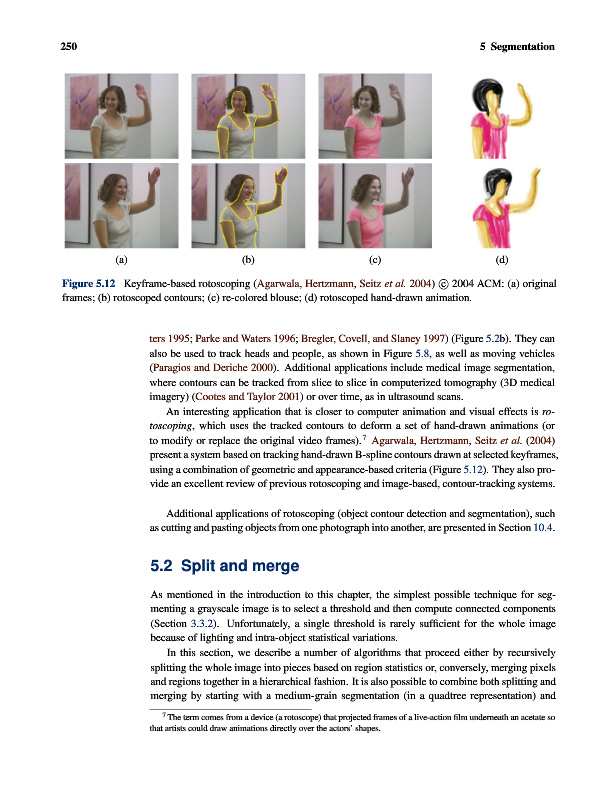 250 5 Segmentation

(a) (b) (c) (d)

Figure 5.12 Keyframe-based rotoscoping (Agarwala, Hertzmann, Seitz et al. 2004) © 2004 ACM: (a) original frames; (b) rotoscoped contours; (c) re-colored blouse; (d) rotoscoped hand-drawn animation.

ters 1995; Parke and Waters 1996; Bregler, Covell, and Slaney 1997) (Figure 5.2b). They can also be used to track heads and people, as shown in Figure 5.8, as well as moving vehicles (Paragios and Deriche 2000). Additional applications include medical image segmentation, where contours can be tracked from slice to slice in computerized tomography (3D medical imagery) (Cootes and Taylor 2001) or over time, as in ultrasound scans.

An interesting application that is closer to computer animation and visual effects is rotoscoping, which uses the tracked contours to deform a set of hand-drawn animations (or to modify or replace the original video frames).$^7$ Agarwala, Hertzmann, Seitz et al. (2004) present a system based on tracking hand-drawn B-spline contours drawn at selected keyframes, using a combination of geometric and appearance-based criteria (Figure 5.12). They also provide an excellent review of previous rotoscoping and image-based, contour-tracking systems.

Additional applications of rotoscoping (object contour detection and segmentation), such as cutting and pasting objects from one photograph into another, are presented in Section 10.4.

5.2 Split and merge

As mentioned in the introduction to this chapter, the simplest possible technique for segmenting a grayscale image is to select a threshold and then compute connected components (Section 3.3.2). Unfortunately, a single threshold is rarely sufficient for the whole image because of lighting and intra-object statistical variations.

In this section, we describe a number of algorithms that proceed either by recursively splitting the whole image into pieces based on region statistics or, conversely, merging pixels and regions together in a hierarchical fashion. It is also possible to combine both splitting and merging by starting with a medium-grain segmentation (in a quadtree representation) and

$^7$ The term comes from a device (a rotoscope) that projected frames of a live-action film underneath an acetate so that artists could draw animations directly over the actors' shapes.