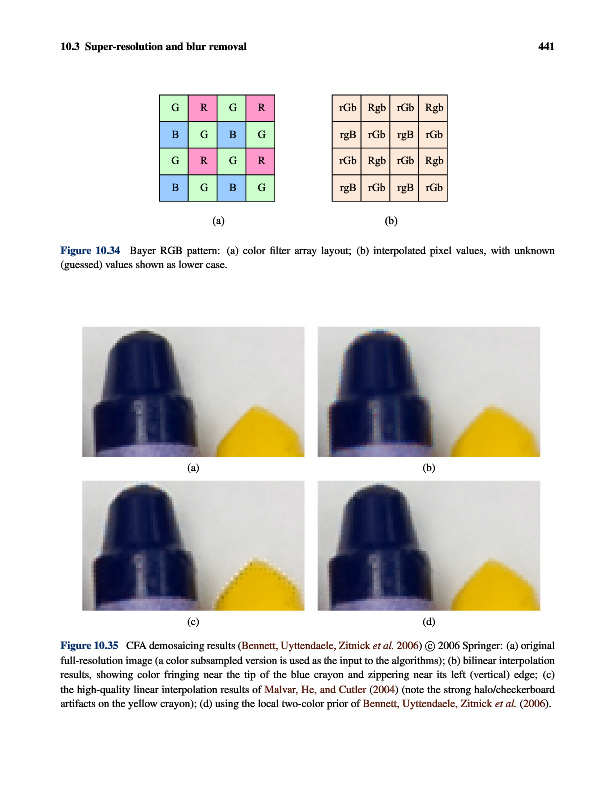 10.3 Super-resolution and blur removal 441

| G | R | G | R |
|---|---|---|---|
| B | G | B | G |
| G | R | G | R |
| B | G | B | G |

(a)

| rGb | Rgb | rGb | Rgb |
|---|---|---|---|
| rgB | rGb | rgB | rGb |
| rGb | Rgb | rGb | Rgb |
| rgB | rGb | rgB | rGb |

(b)

Figure 10.34 Bayer RGB pattern: (a) color filter array layout; (b) interpolated pixel values, with unknown (guessed) values shown as lower case.

(a)

(b)

(c)

(d)

Figure 10.35 CFA demosaicing results (Bennett, Uyttendaele, Zitnick et al. 2006) © 2006 Springer: (a) original full-resolution image (a color subsampled version is used as the input to the algorithms); (b) bilinear interpolation results, showing color fringing near the tip of the blue crayon and zippering near its left (vertical) edge; (c) the high-quality linear interpolation results of Malvar, He, and Cutler (2004) (note the strong halo/checkerboard artifacts on the yellow crayon); (d) using the local two-color prior of Bennett, Uyttendaele, Zitnick et al. (2006).