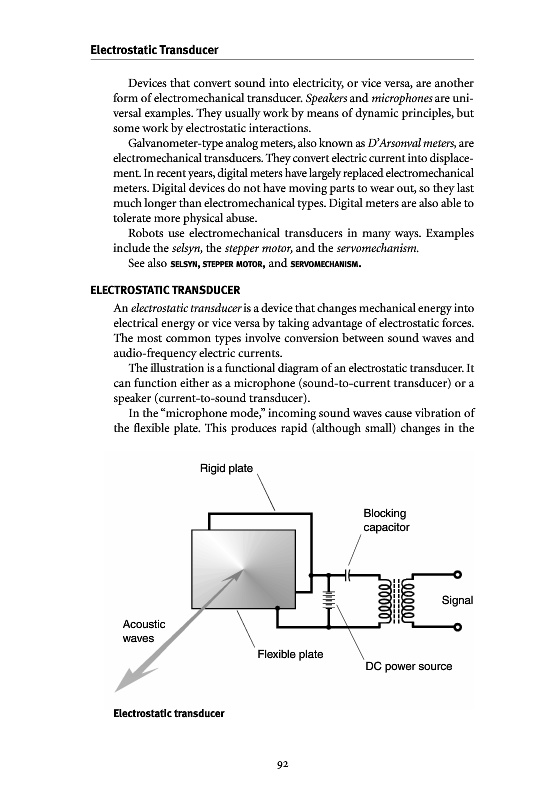 Electrostatic Transducer

Devices that convert sound into electricity, or vice versa, are another form of electromechanical transducer. Speakers and microphones are universal examples. They usually work by means of dynamic principles, but some work by electrostatic interactions.

Galvanometer-type analog meters, also known as D'Arsonval meters, are electromechanical transducers. They convert electric current into displacement. In recent years, digital meters have largely replaced electromechanical meters. Digital devices do not have moving parts to wear out, so they last much longer than electromechanical types. Digital meters are also able to tolerate more physical abuse.

Robots use electromechanical transducers in many ways. Examples include the selsyn, the stepper motor, and the servomechanism.

See also SELSYN, STEPPER MOTOR, and SERVOMECHANISM.

ELECTROSTATIC TRANSDUCER

An electrostatic transducer is a device that changes mechanical energy into electrical energy or vice versa by taking advantage of electrostatic forces. The most common types involve conversion between sound waves and audio-frequency electric currents.

The illustration is a functional diagram of an electrostatic transducer. It can function either as a microphone (sound-to-current transducer) or a speaker (current-to-sound transducer).

In the "microphone mode," incoming sound waves cause vibration of the flexible plate. This produces rapid (although small) changes in the

Rigid plate

Blocking capacitor

Signal

Acoustic waves

Flexible plate

DC power source

Electrostatic transducer

92