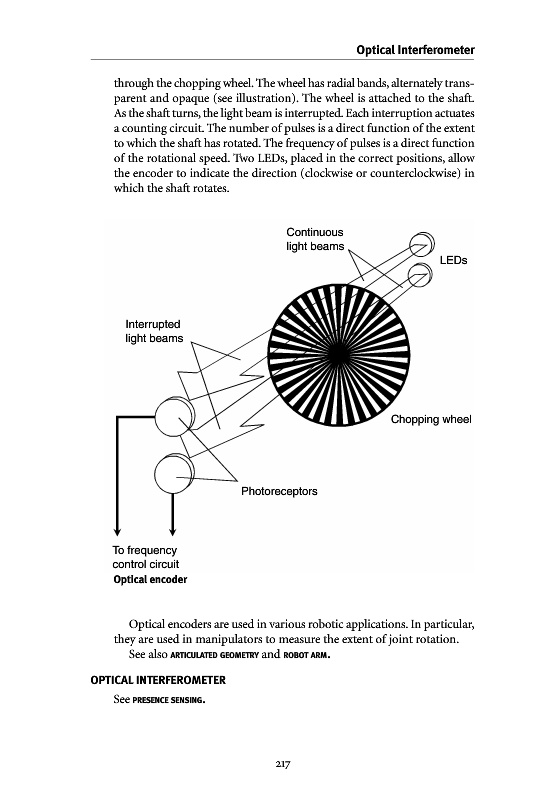 Optical Interferometer

through the chopping wheel. The wheel has radial bands, alternately transparent and opaque (see illustration). The wheel is attached to the shaft. As the shaft turns, the light beam is interrupted. Each interruption actuates a counting circuit. The number of pulses is a direct function of the extent to which the shaft has rotated. The frequency of pulses is a direct function of the rotational speed. Two LEDs, placed in the correct positions, allow the encoder to indicate the direction (clockwise or counterclockwise) in which the shaft rotates.

Continuous light beams

LEDs

Interrupted light beams

Chopping wheel

Photoreceptors

To frequency control circuit

Optical encoder

Optical encoders are used in various robotic applications. In particular, they are used in manipulators to measure the extent of joint rotation.

See also ARTICULATED GEOMETRY and ROBOT ARM.

OPTICAL INTERFEROMETER

See PRESENCE SENSING.

217