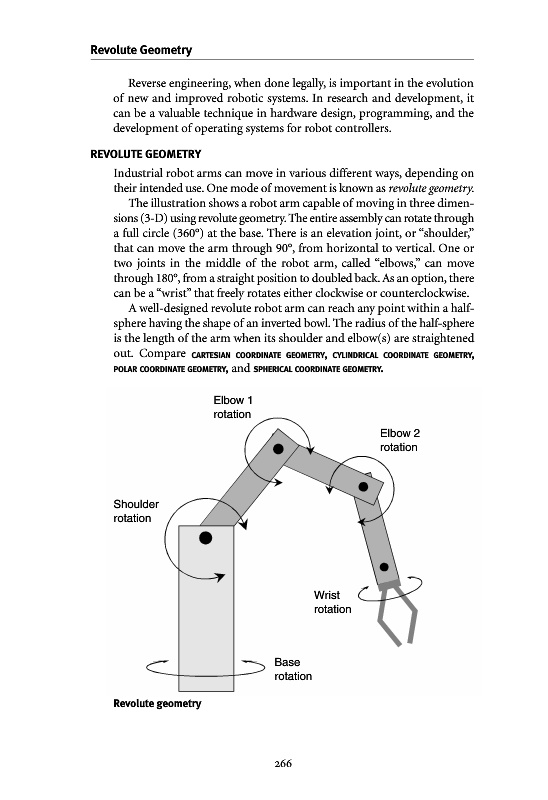 Revolute Geometry

Reverse engineering, when done legally, is important in the evolution of new and improved robotic systems. In research and development, it can be a valuable technique in hardware design, programming, and the development of operating systems for robot controllers.

REVOLUTE GEOMETRY

Industrial robot arms can move in various different ways, depending on their intended use. One mode of movement is known as revolute geometry.

The illustration shows a robot arm capable of moving in three dimensions (3-D) using revolute geometry. The entire assembly can rotate through a full circle (360°) at the base. There is an elevation joint, or "shoulder," that can move the arm through 90°, from horizontal to vertical. One or two joints in the middle of the robot arm, called "elbows," can move through 180°, from a straight position to doubled back. As an option, there can be a "wrist" that freely rotates either clockwise or counterclockwise.

A well-designed revolute robot arm can reach any point within a half-sphere having the shape of an inverted bowl. The radius of the half-sphere is the length of the arm when its shoulder and elbow(s) are straightened out. Compare CARTESIAN COORDINATE GEOMETRY, CYLINDRICAL COORDINATE GEOMETRY, POLAR COORDINATE GEOMETRY, and SPHERICAL COORDINATE GEOMETRY.

Elbow 1 rotation

Elbow 2 rotation

Shoulder rotation

Wrist rotation

Base rotation

Revolute geometry

266