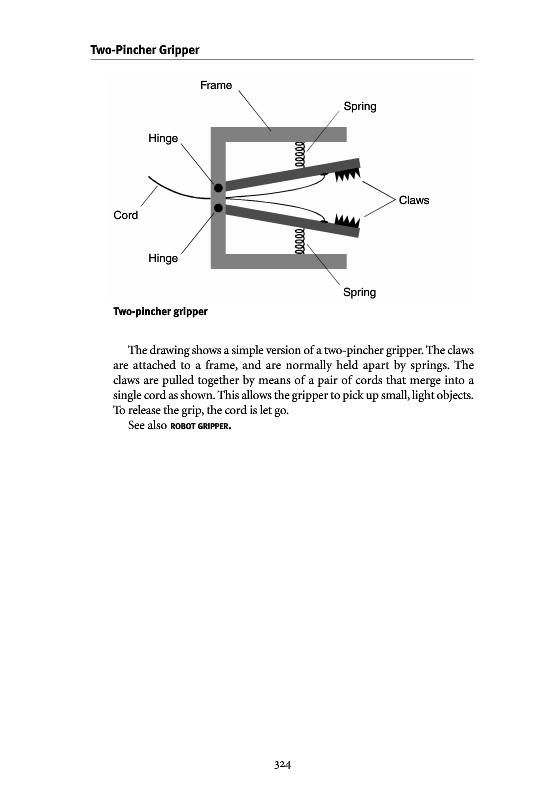 Two-Pincher Gripper

Frame

Spring

Hinge

Claws

Cord

Hinge

Spring

Two-pincher gripper

The drawing shows a simple version of a two-pincher gripper. The claws are attached to a frame, and are normally held apart by springs. The claws are pulled together by means of a pair of cords that merge into a single cord as shown. This allows the gripper to pick up small, light objects. To release the grip, the cord is let go.

See also ROBOT GRIPPER.

324