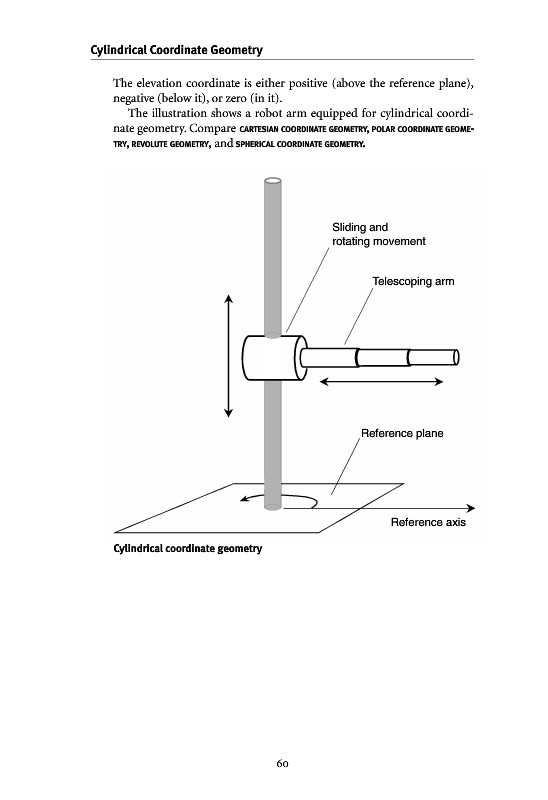 Cylindrical Coordinate Geometry

The elevation coordinate is either positive (above the reference plane), negative (below it), or zero (in it).

The illustration shows a robot arm equipped for cylindrical coordinate geometry. Compare CARTESIAN COORDINATE GEOMETRY, POLAR COORDINATE GEOMETRY, REVOLUTE GEOMETRY, and SPHERICAL COORDINATE GEOMETRY.

Sliding and rotating movement

Telescoping arm

Reference plane

Reference axis

Cylindrical coordinate geometry

60