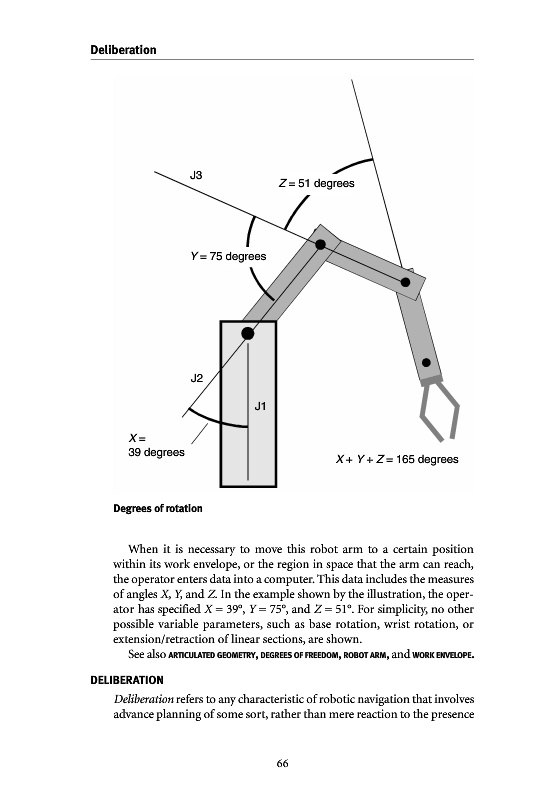 Deliberation

J3

$Z = 51$ degrees

$Y = 75$ degrees

J2

J1

$X =$ 39 degrees

$X + Y + Z = 165$ degrees

Degrees of rotation

When it is necessary to move this robot arm to a certain position within its work envelope, or the region in space that the arm can reach, the operator enters data into a computer. This data includes the measures of angles $X$, $Y$, and $Z$. In the example shown by the illustration, the operator has specified $X = 39°$, $Y = 75°$, and $Z = 51°$. For simplicity, no other possible variable parameters, such as base rotation, wrist rotation, or extension/retraction of linear sections, are shown.

See also ARTICULATED GEOMETRY, DEGREES OF FREEDOM, ROBOT ARM, and WORK ENVELOPE.

DELIBERATION

Deliberation refers to any characteristic of robotic navigation that involves advance planning of some sort, rather than mere reaction to the presence

66