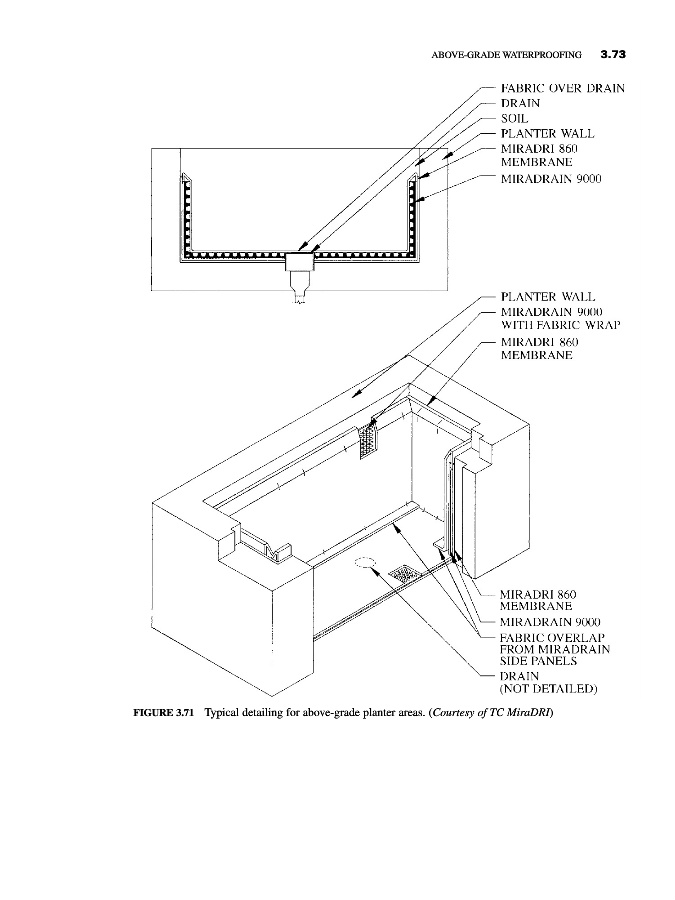 ABOVE-GRADE WATERPROOFING 3.73

FABRIC OVER DRAIN
DRAIN
SOIL
PLANTER WALL
MIRADRI 860 MEMBRANE
MIRADRAIN 9000

PLANTER WALL
MIRADRAIN 9000 WITH FABRIC WRAP
MIRADRI 860 MEMBRANE

MIRADRI 860 MEMBRANE
MIRADRAIN 9000
FABRIC OVERLAP FROM MIRADRAIN SIDE PANELS
DRAIN (NOT DETAILED)

FIGURE 3.71 Typical detailing for above-grade planter areas. (Courtesy of TC MiraDRI)