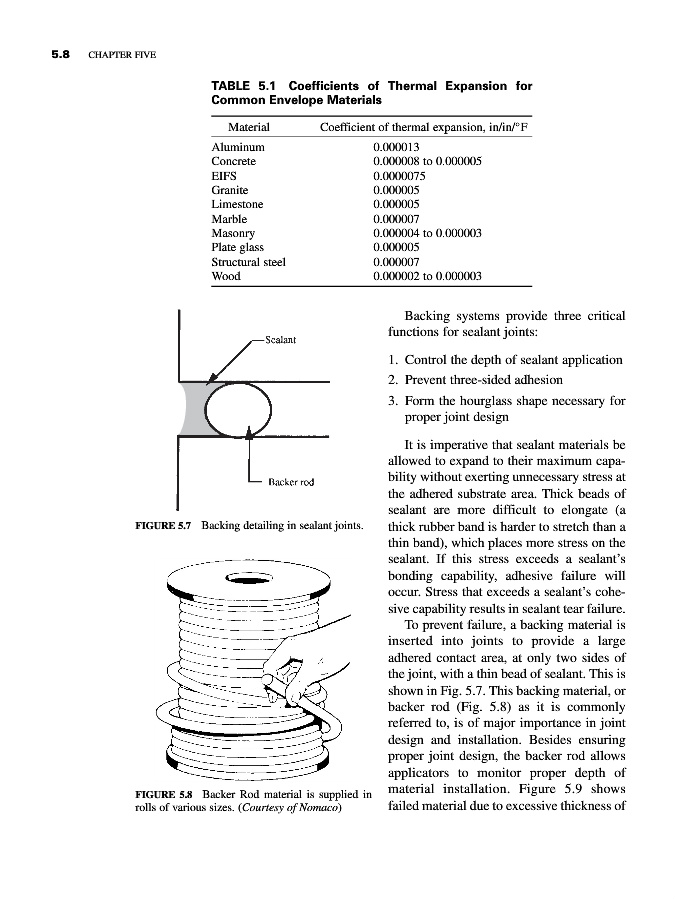 5.8 CHAPTER FIVE

TABLE 5.1 Coefficients of Thermal Expansion for Common Envelope Materials

| Material | Coefficient of thermal expansion, in/in/°F |
|---|---|
| Aluminum | 0.000013 |
| Concrete | 0.000008 to 0.000005 |
| EIFS | 0.0000075 |
| Granite | 0.000005 |
| Limestone | 0.000005 |
| Marble | 0.000007 |
| Masonry | 0.000004 to 0.000003 |
| Plate glass | 0.000005 |
| Structural steel | 0.000007 |
| Wood | 0.000002 to 0.000003 |

Sealant

Backer rod

FIGURE 5.7 Backing detailing in sealant joints.

FIGURE 5.8 Backer Rod material is supplied in rolls of various sizes. (Courtesy of Nomaco)

Backing systems provide three critical functions for sealant joints:

1. Control the depth of sealant application
2. Prevent three-sided adhesion
3. Form the hourglass shape necessary for proper joint design

It is imperative that sealant materials be allowed to expand to their maximum capability without exerting unnecessary stress at the adhered substrate area. Thick beads of sealant are more difficult to elongate (a thick rubber band is harder to stretch than a thin band), which places more stress on the sealant. If this stress exceeds a sealant's bonding capability, adhesive failure will occur. Stress that exceeds a sealant's cohesive capability results in sealant tear failure.

To prevent failure, a backing material is inserted into joints to provide a large adhered contact area, at only two sides of the joint, with a thin bead of sealant. This is shown in Fig. 5.7. This backing material, or backer rod (Fig. 5.8) as it is commonly referred to, is of major importance in joint design and installation. Besides ensuring proper joint design, the backer rod allows applicators to monitor proper depth of material installation. Figure 5.9 shows failed material due to excessive thickness of